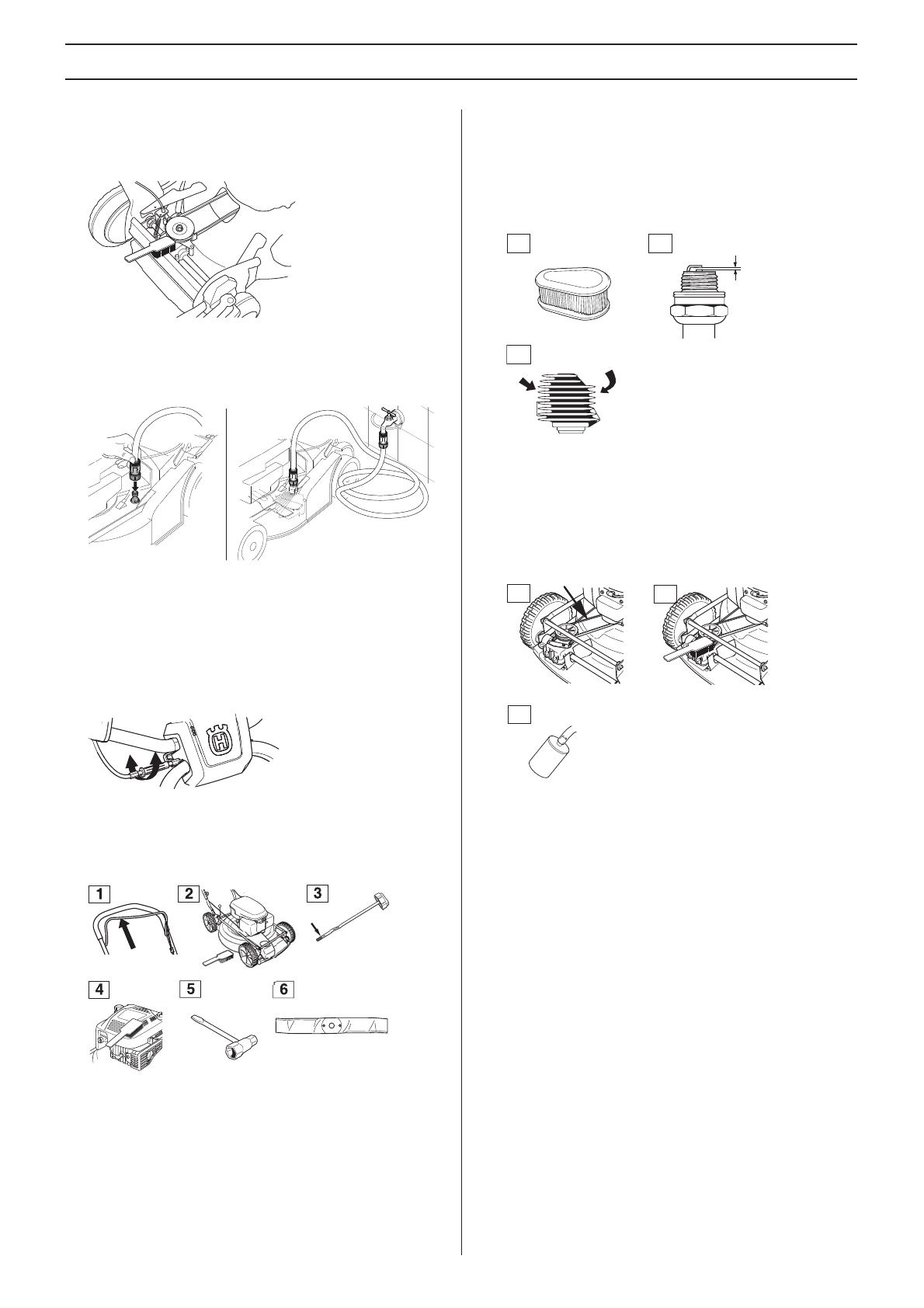 1

2

3

4

5

6