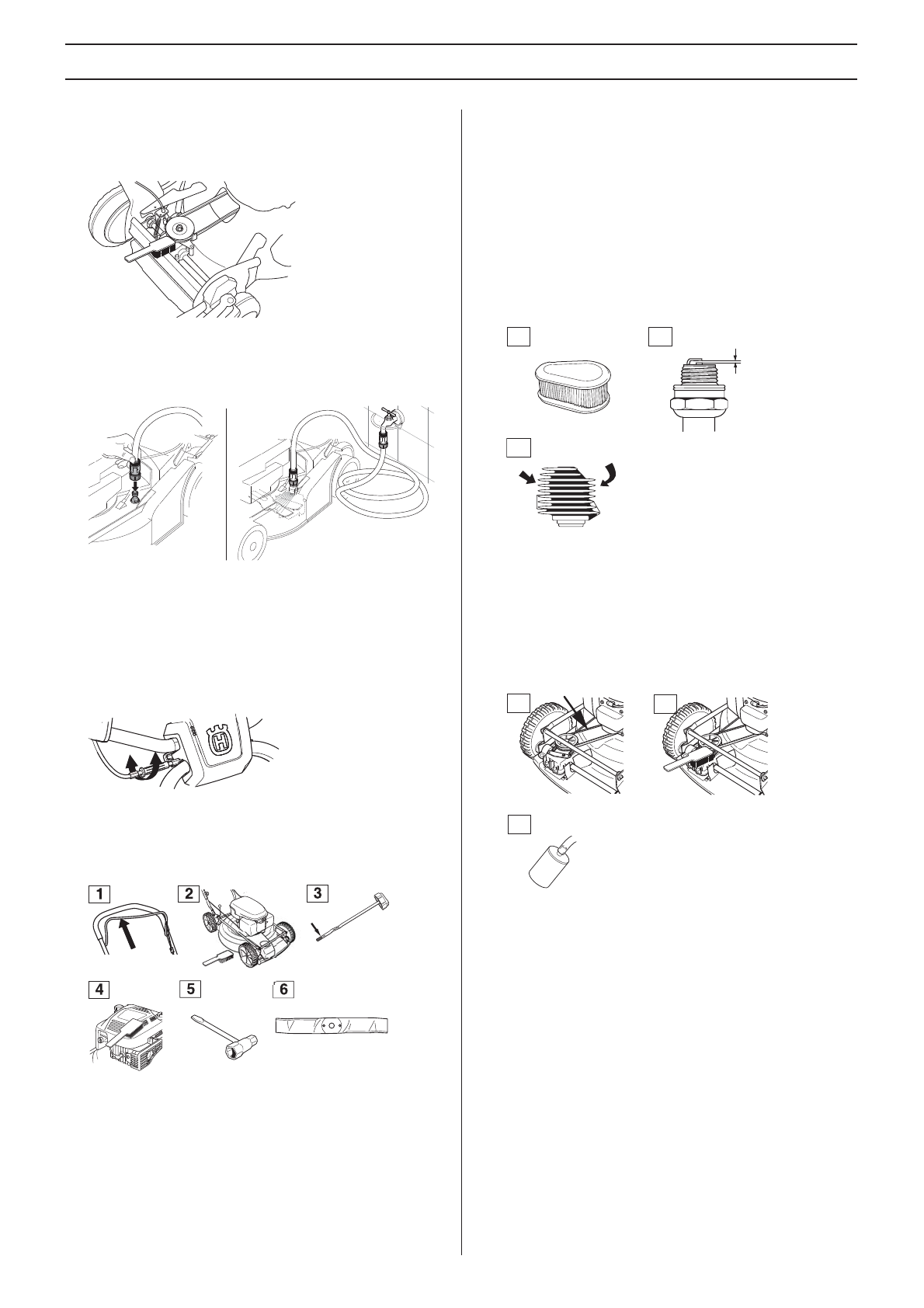 1

2

3

4

5

6