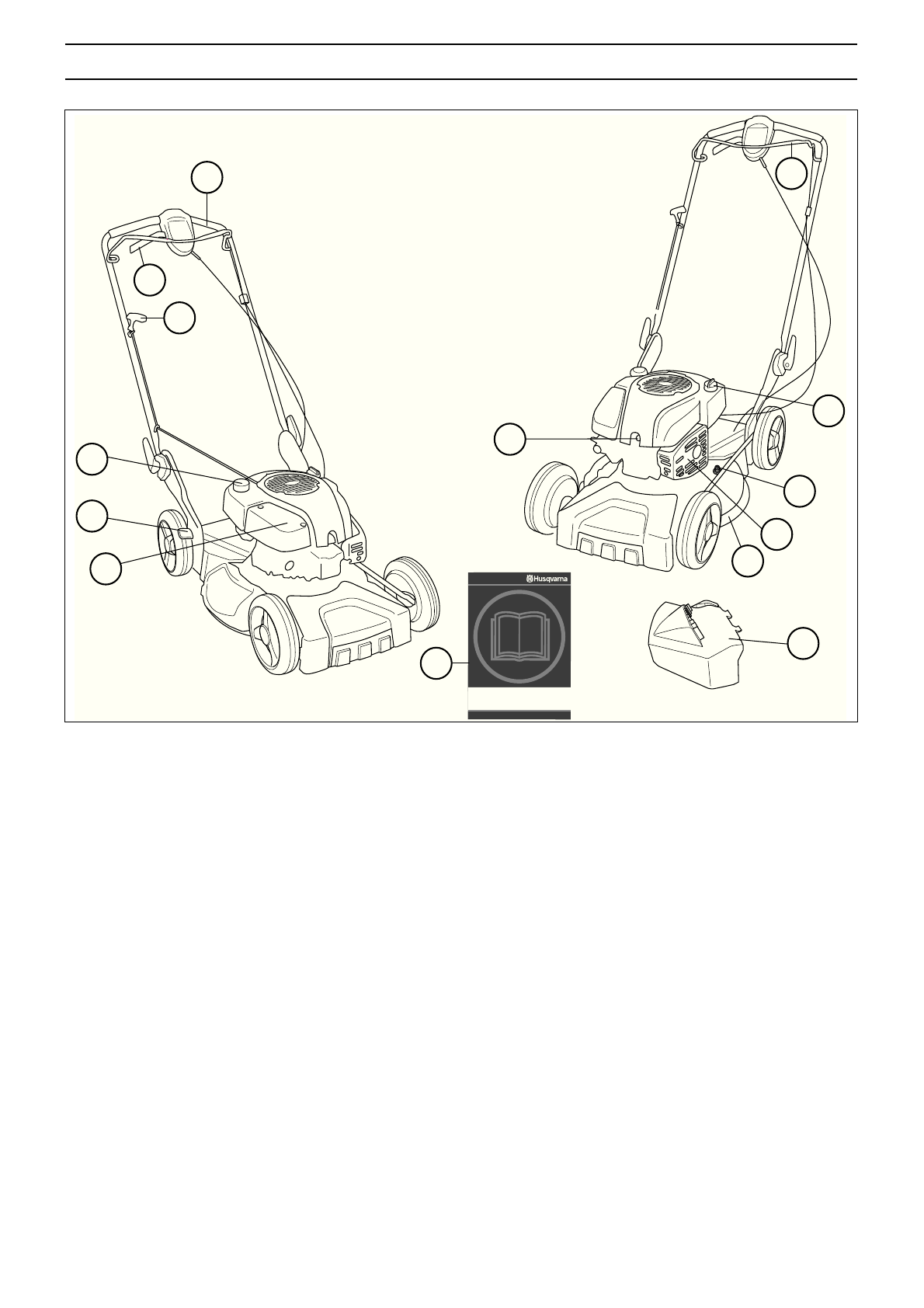 Husqvarna