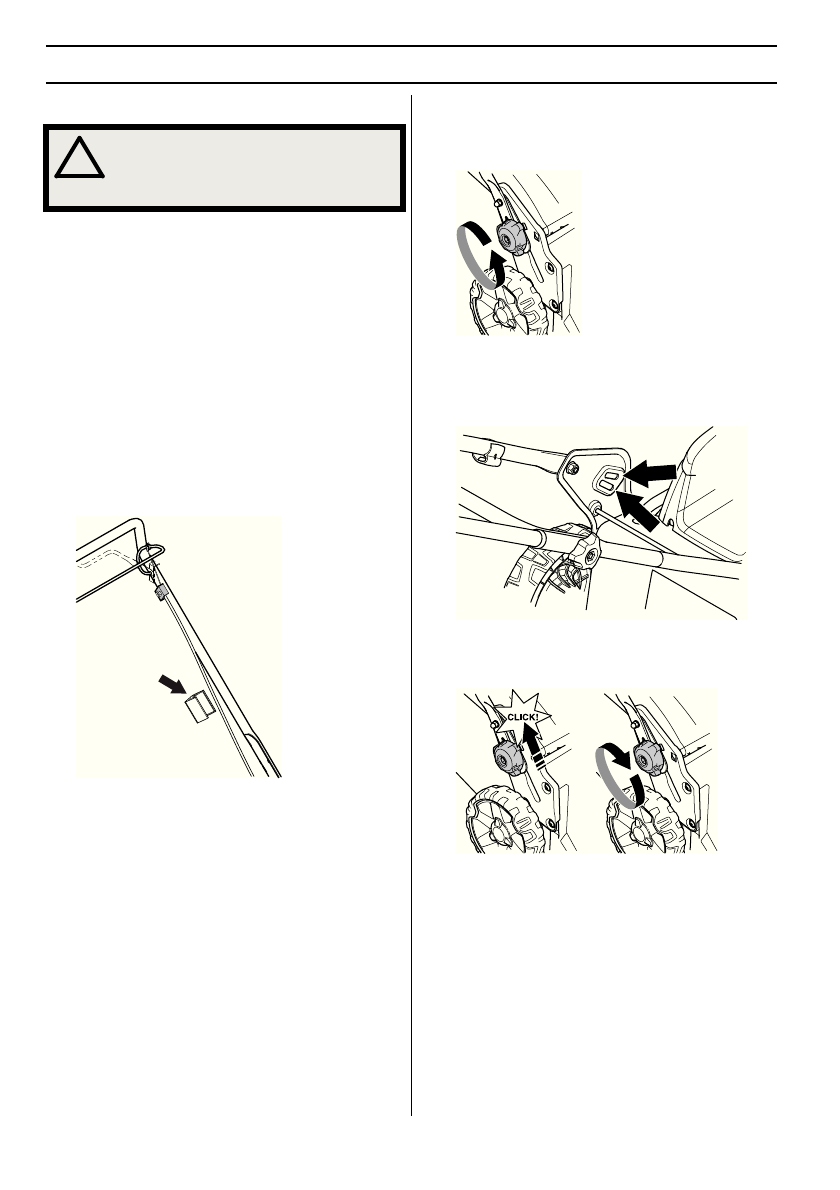 CLICK!