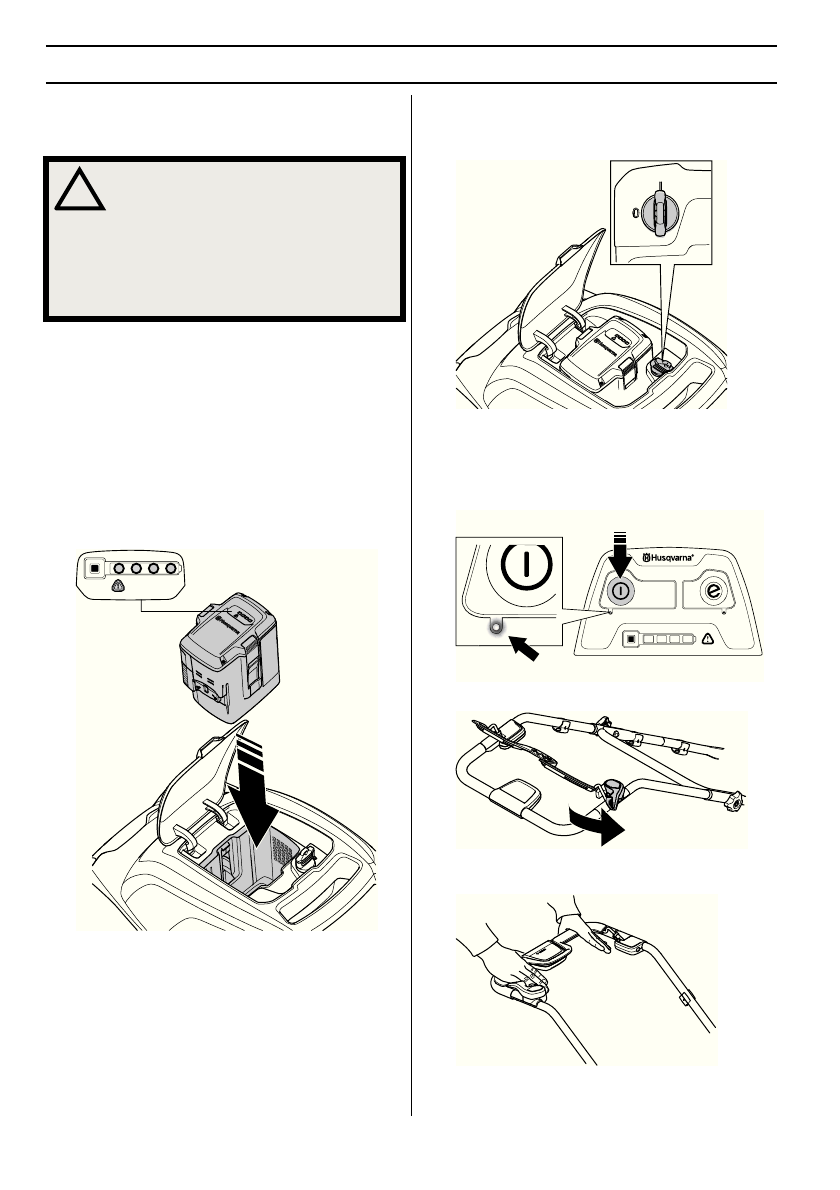 Husqvarna