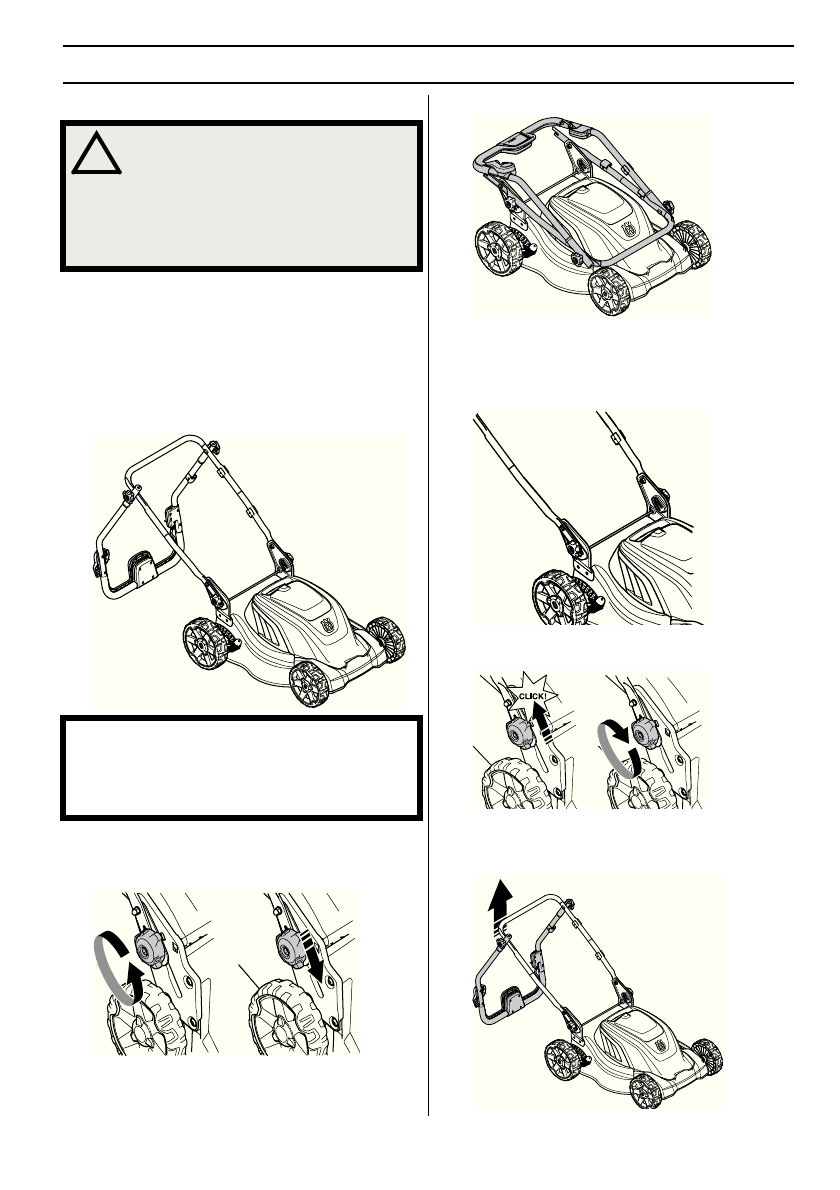 CLICK!