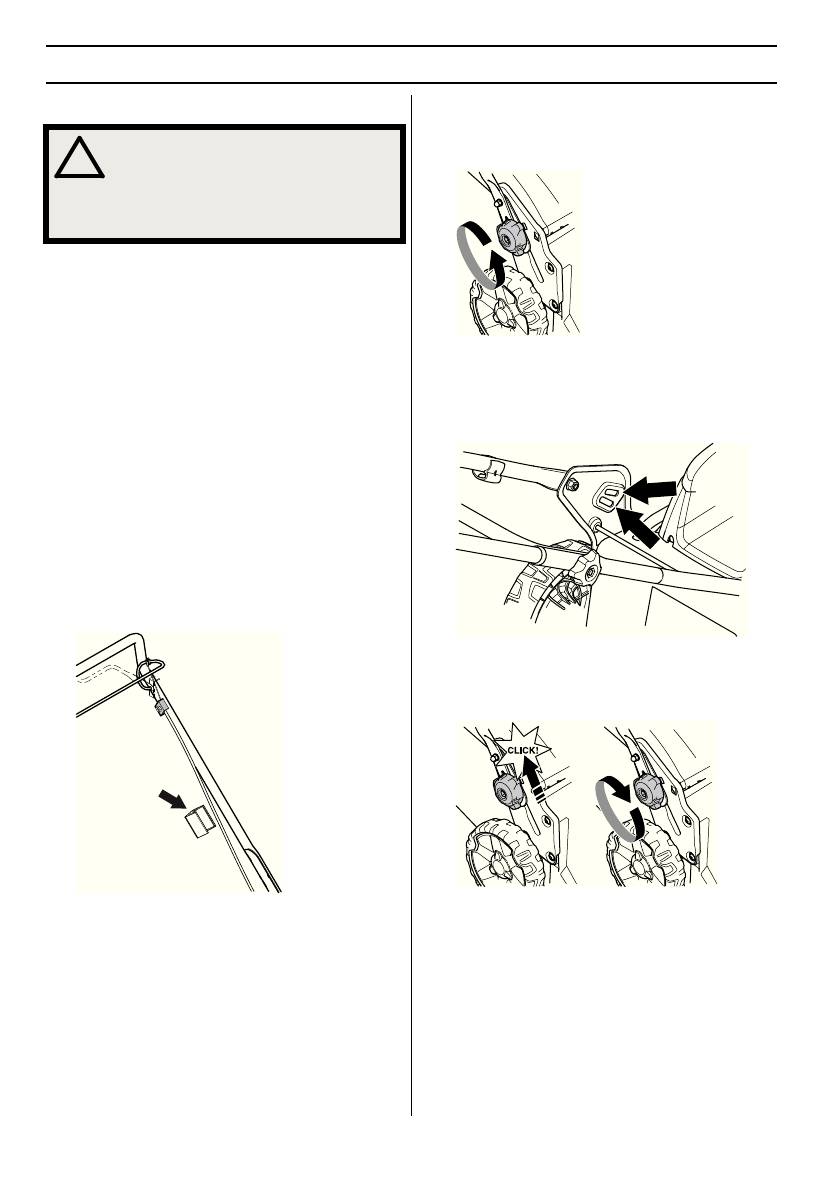 CLICK!