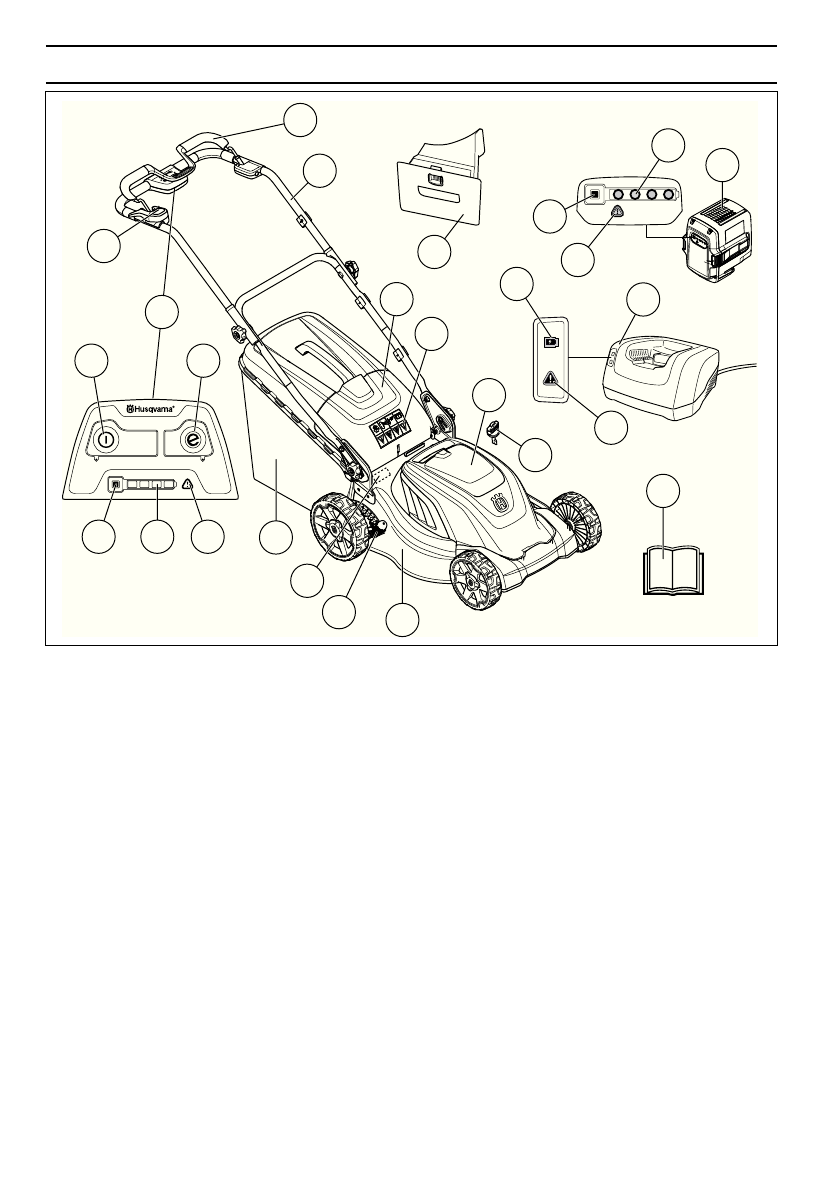 Husqvarna