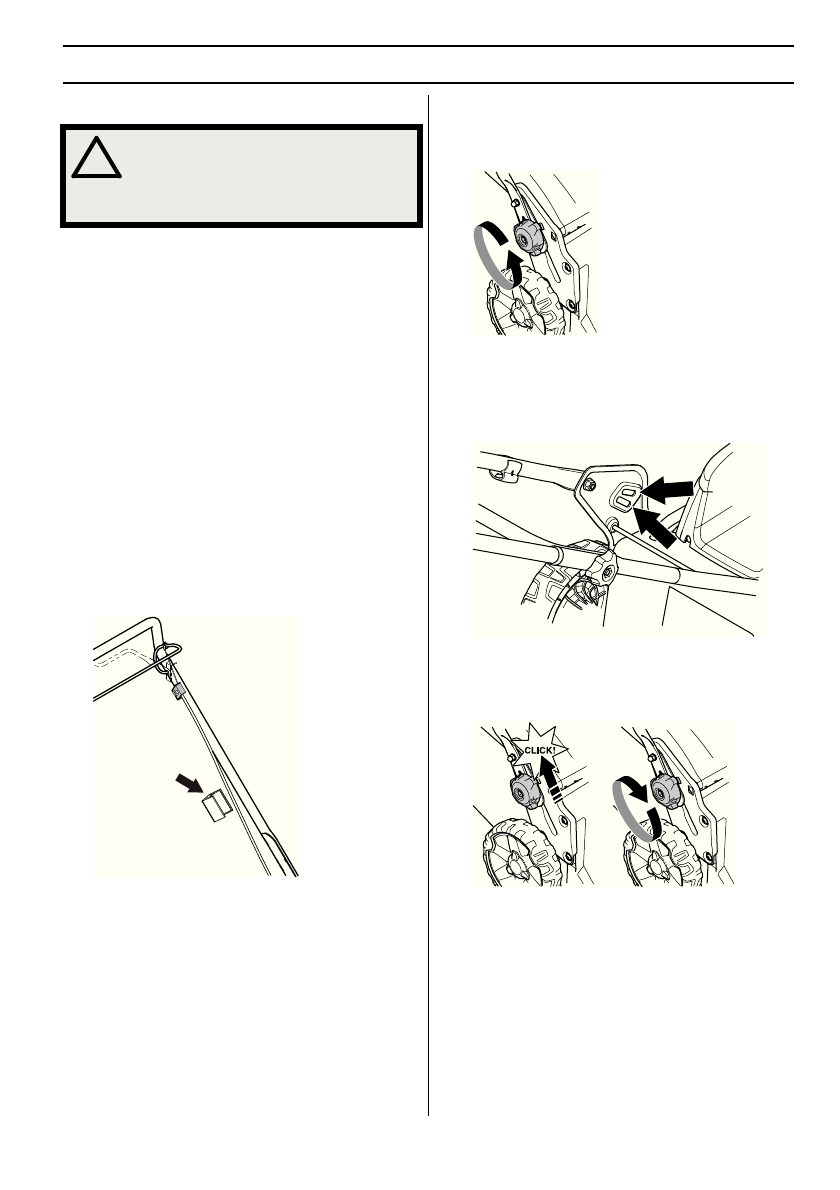 CLICK!