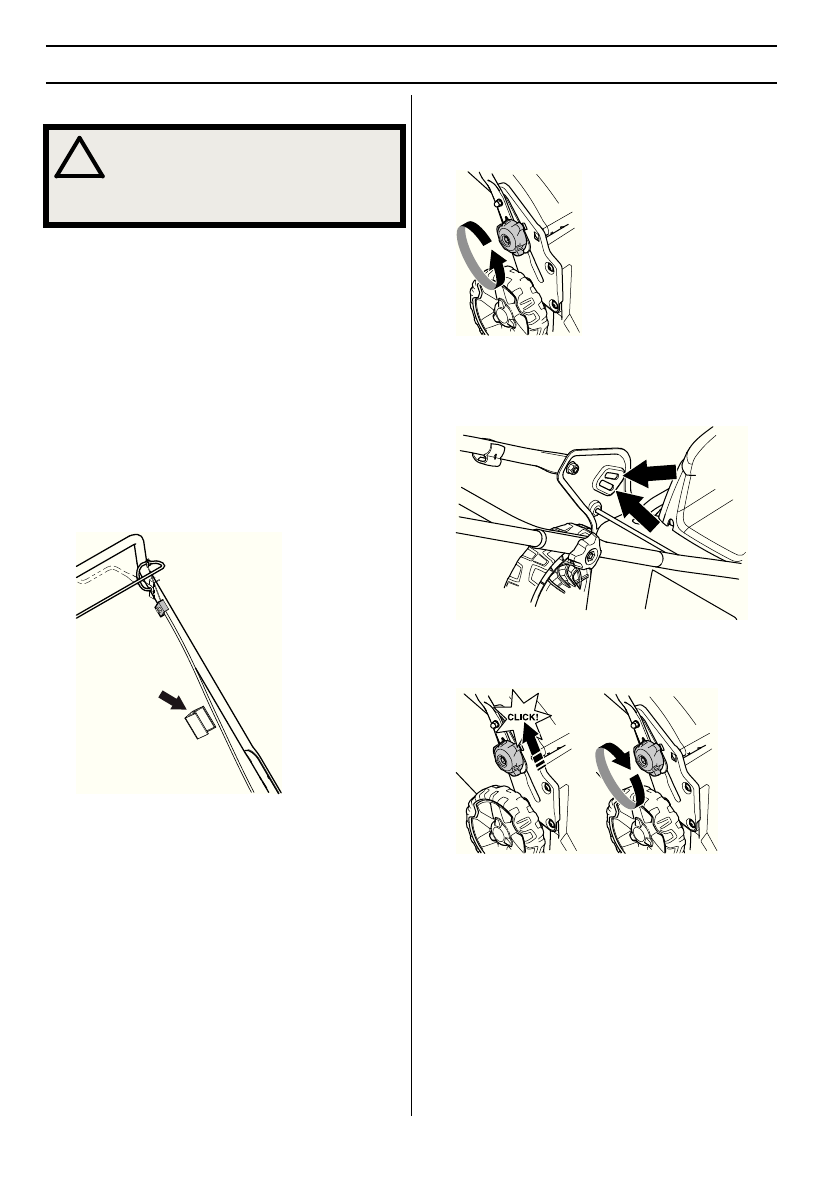 CLICK!