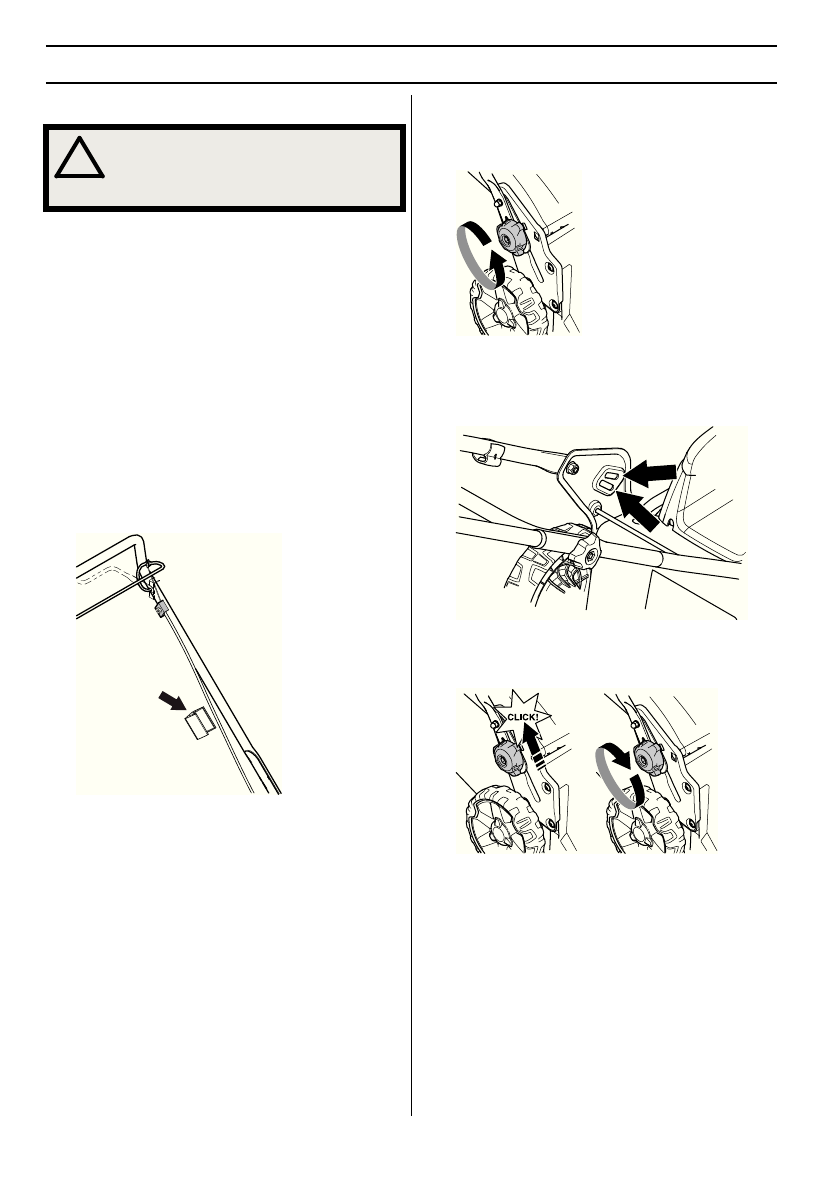 CLICK!