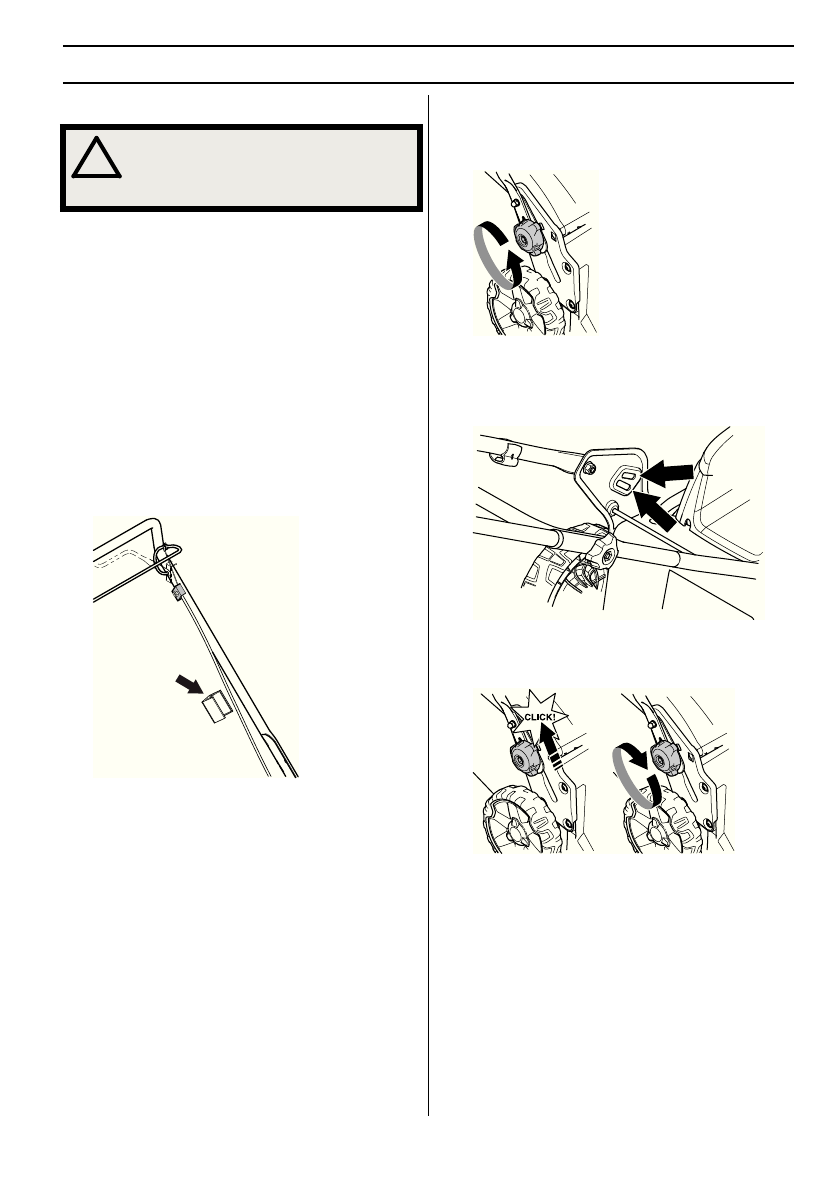 CLICK!