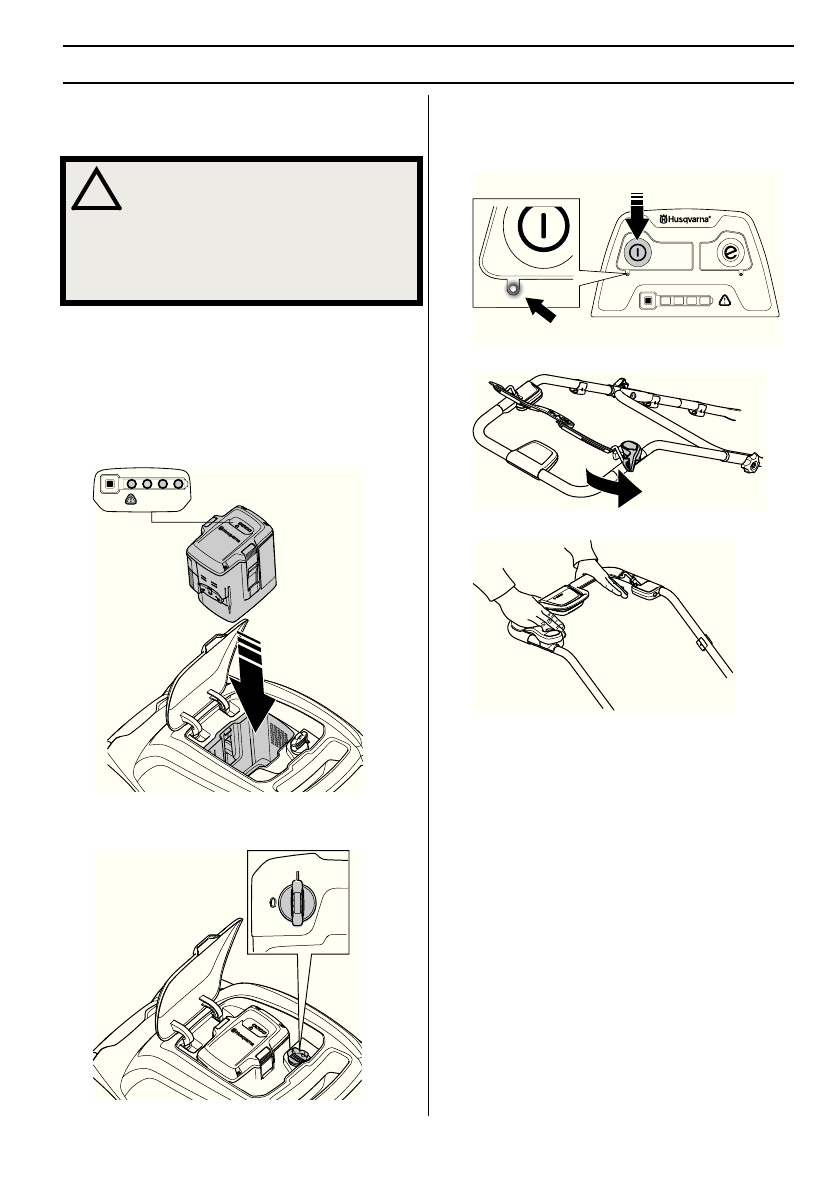 Husqvarna