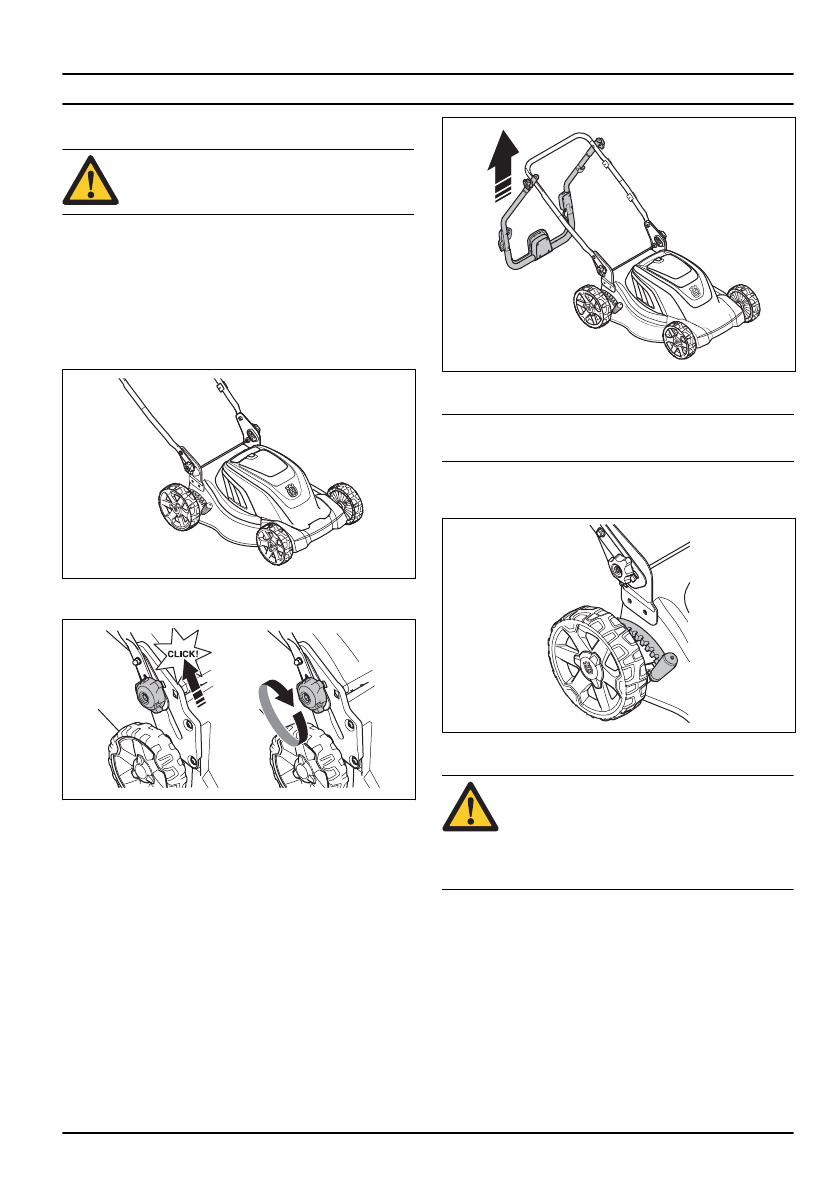 CLICK!