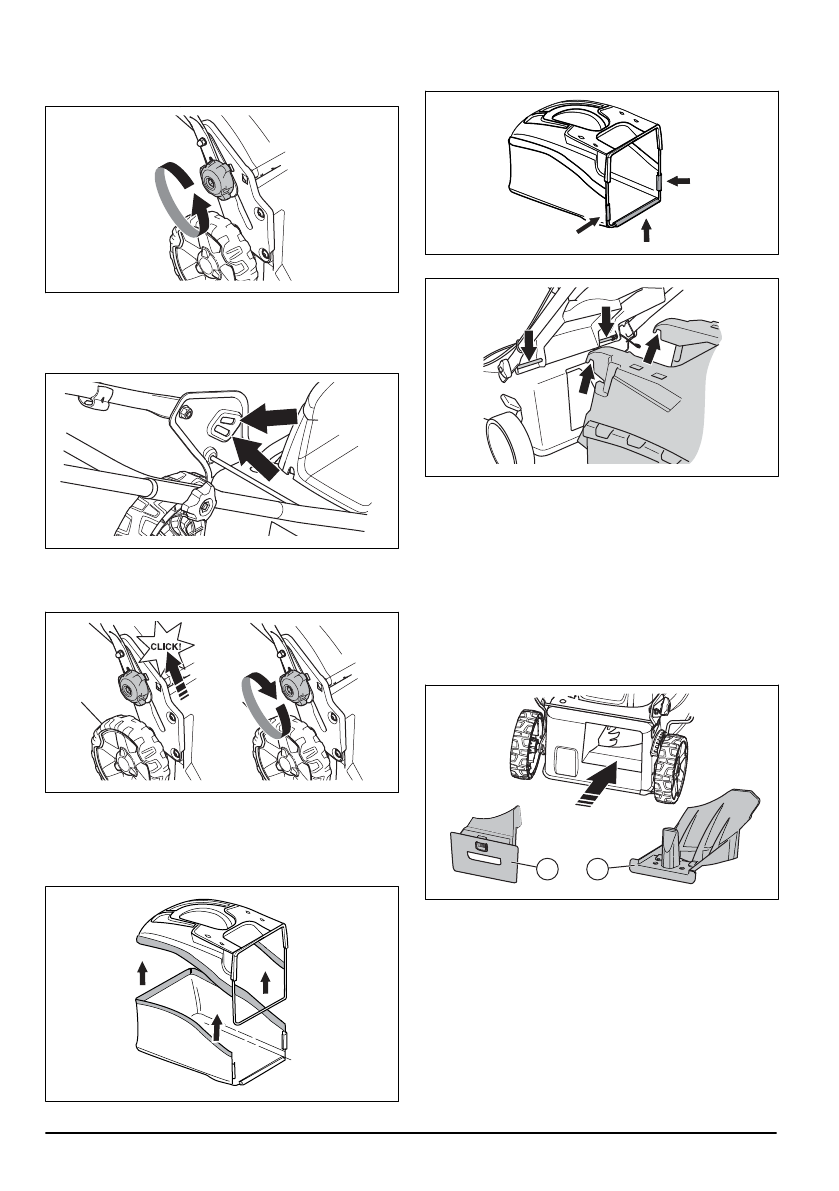 CLICK!