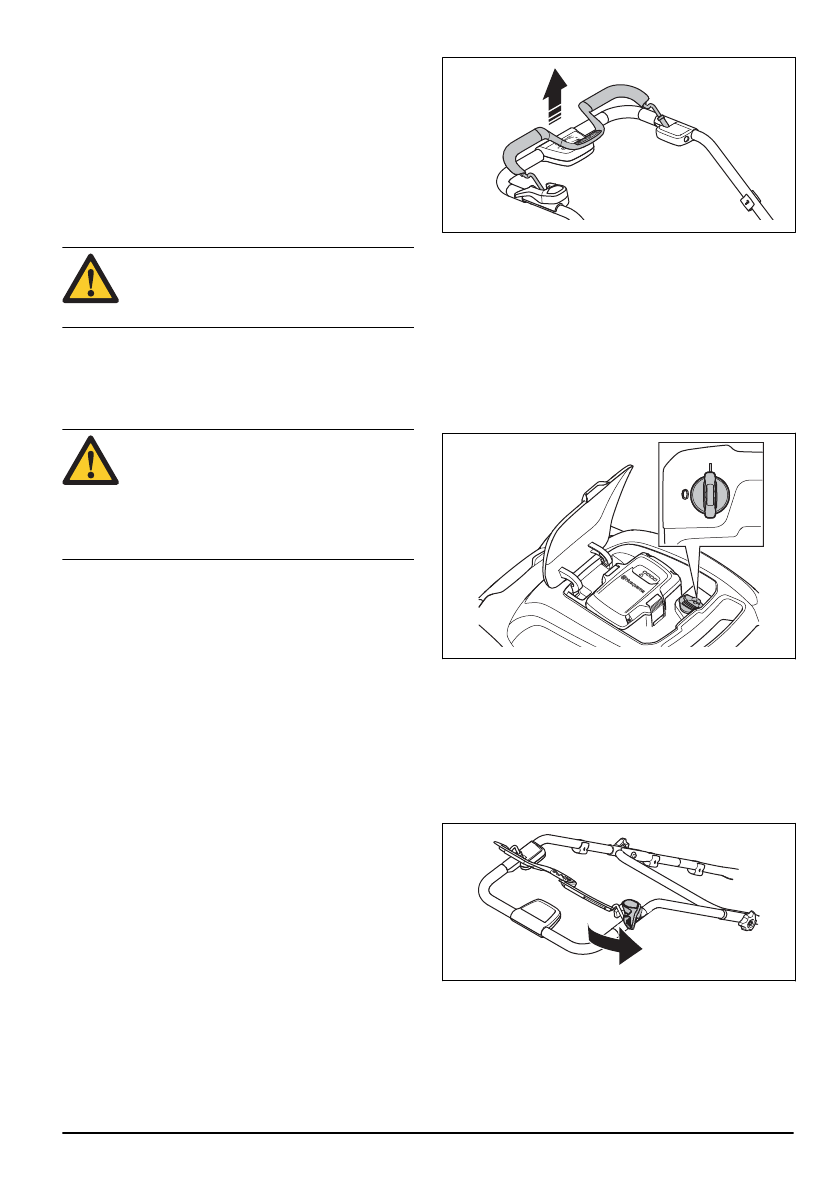 0