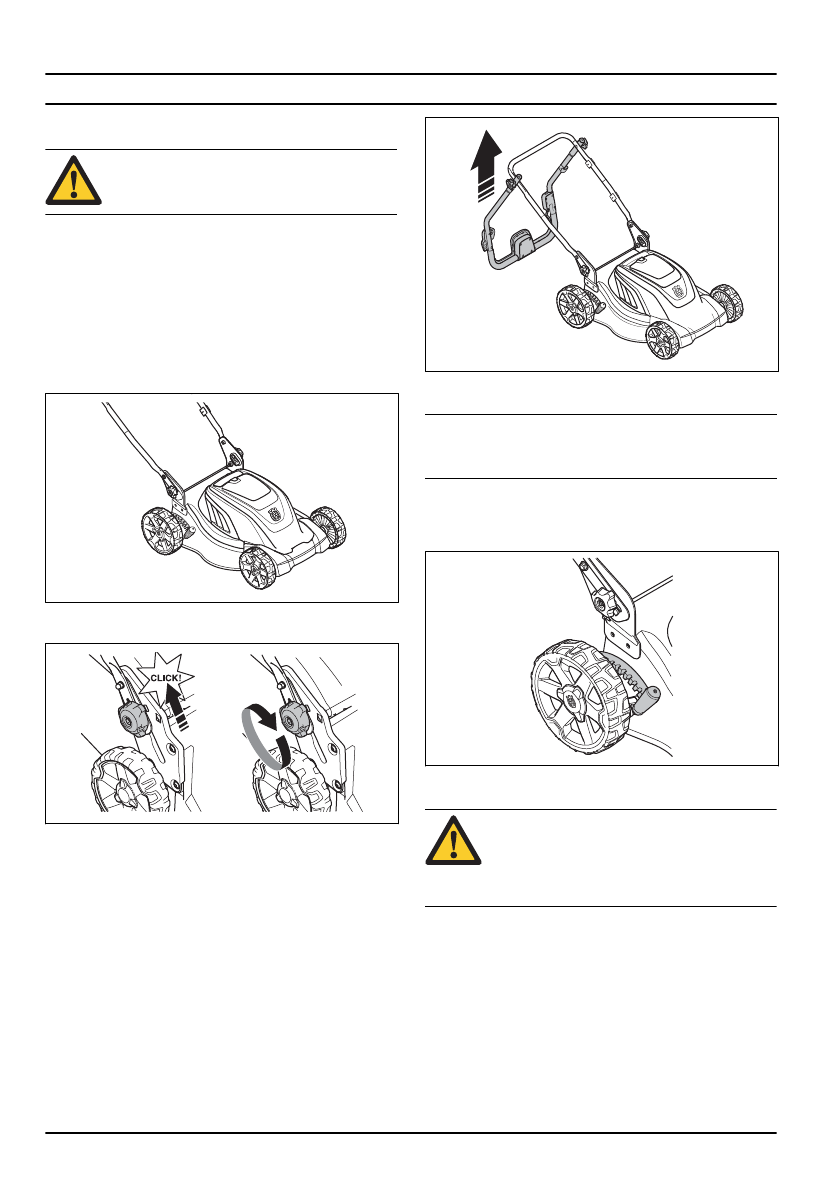 CLICK!