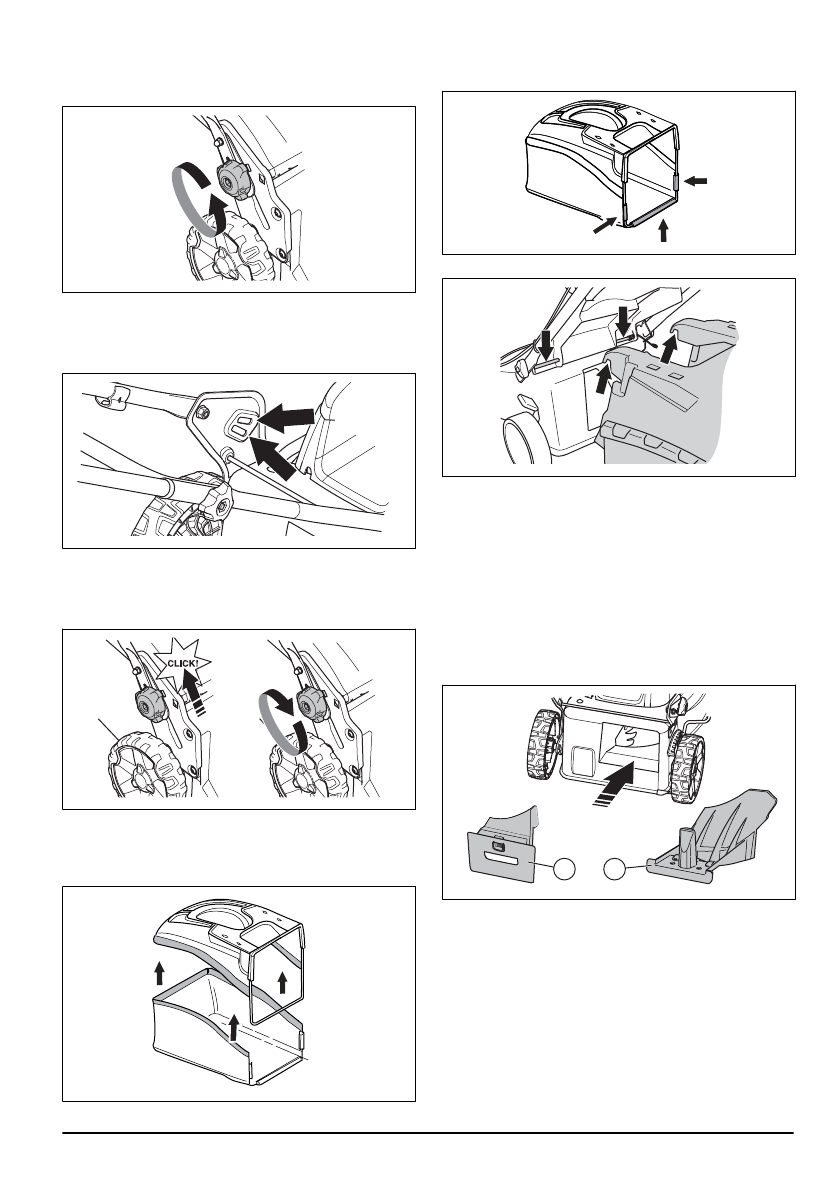 CLICK!