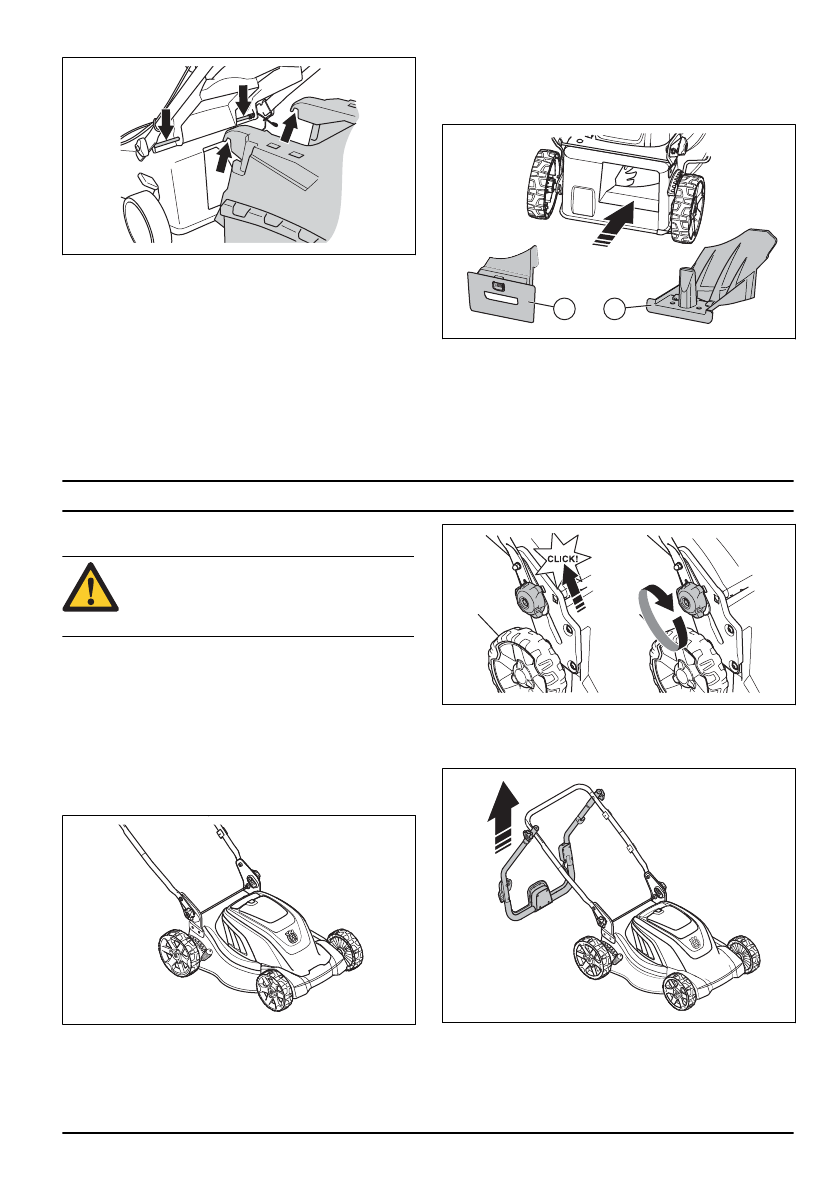 CLICK!