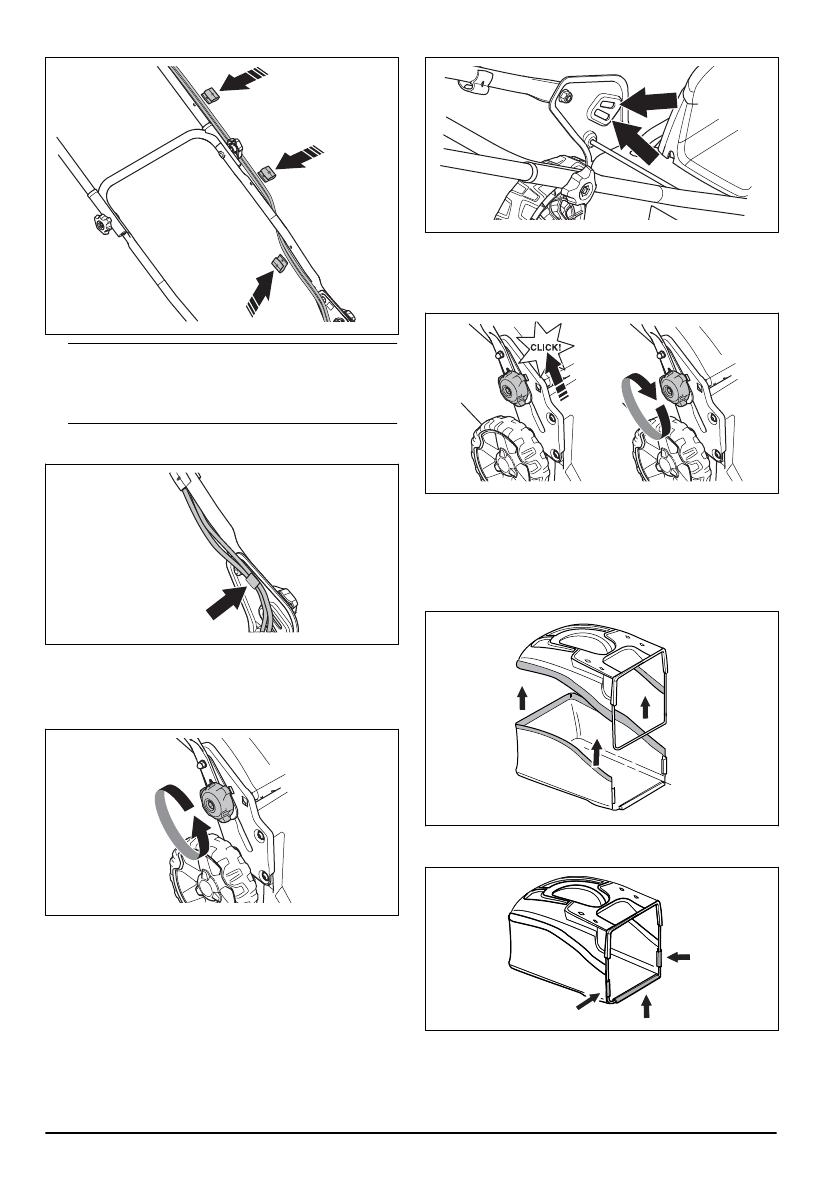 CLICK!