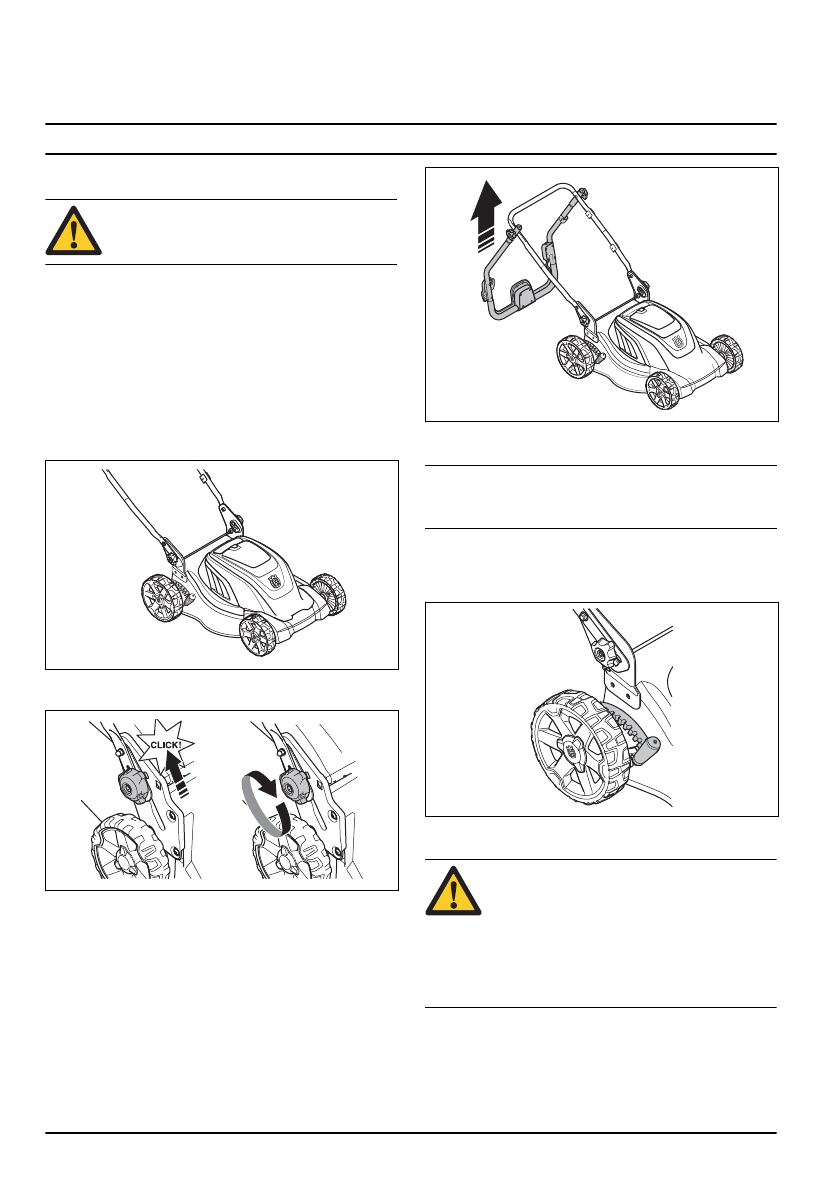 CLICK!