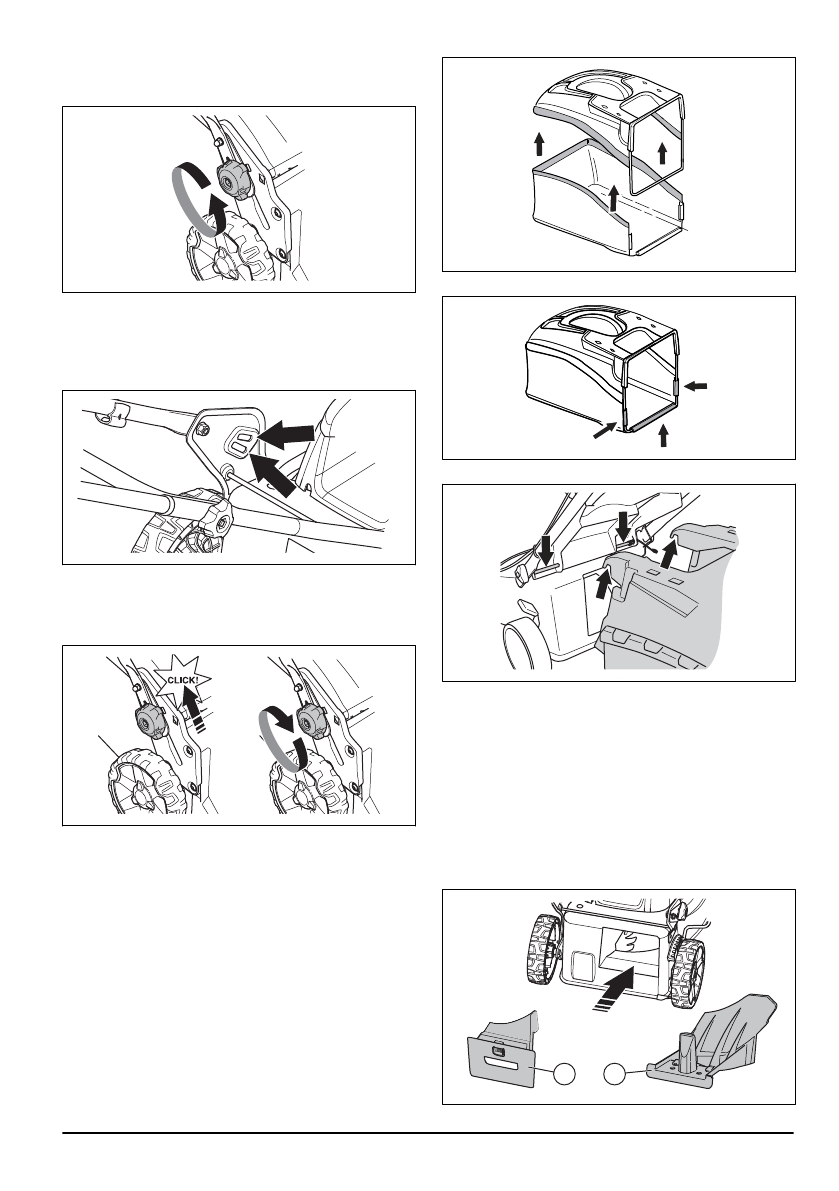 CLICK!