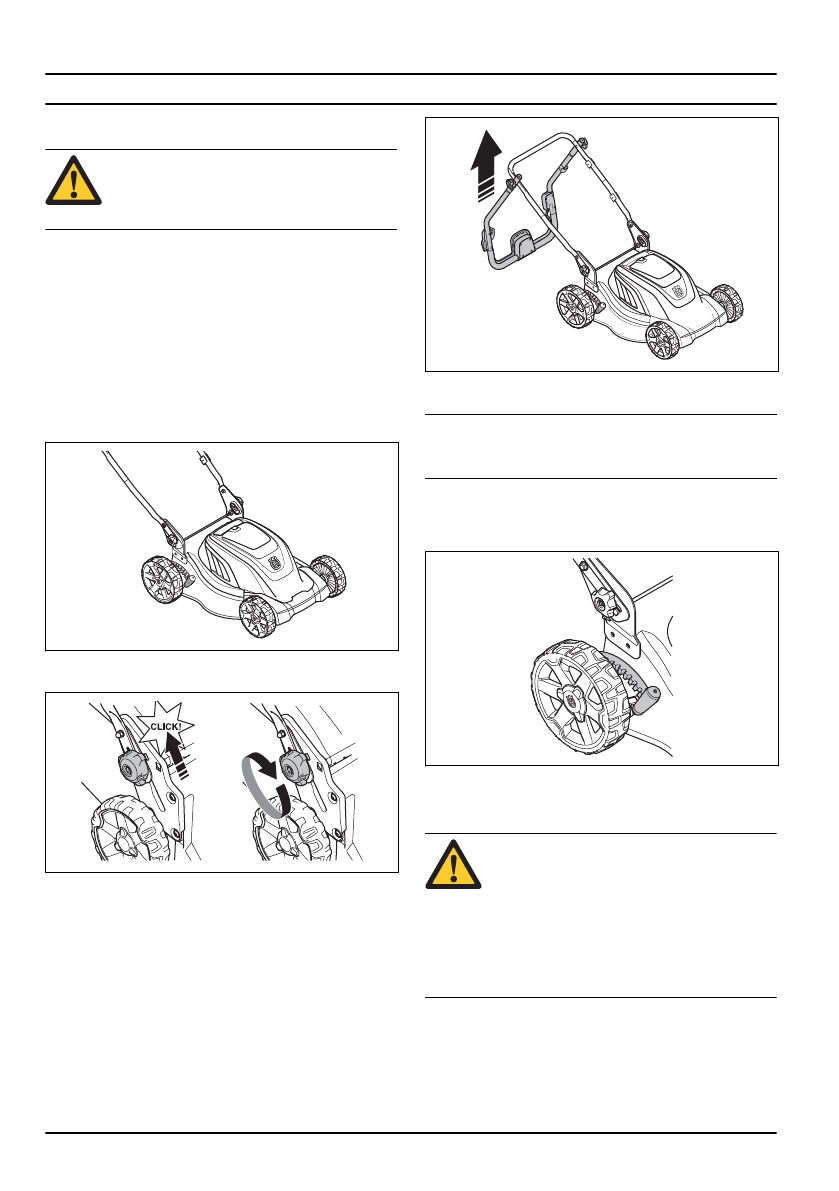 CLICK!