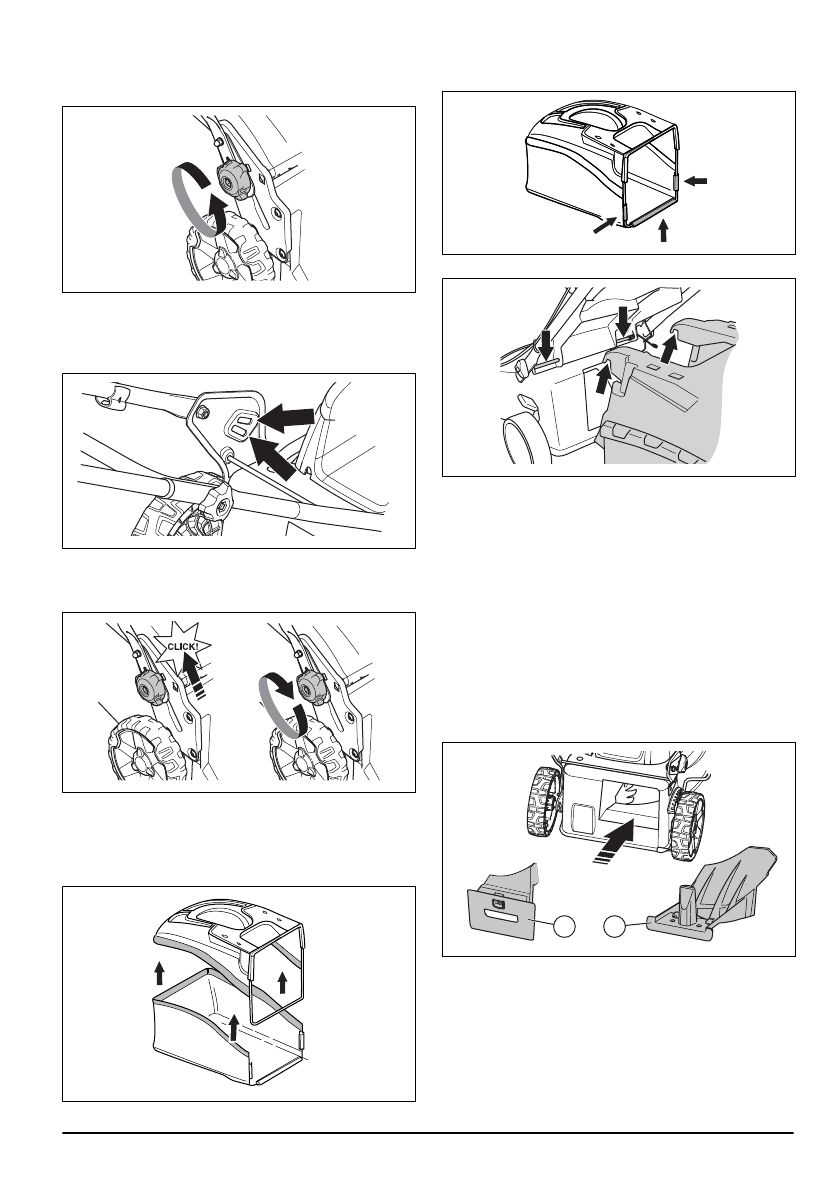 CLICK!