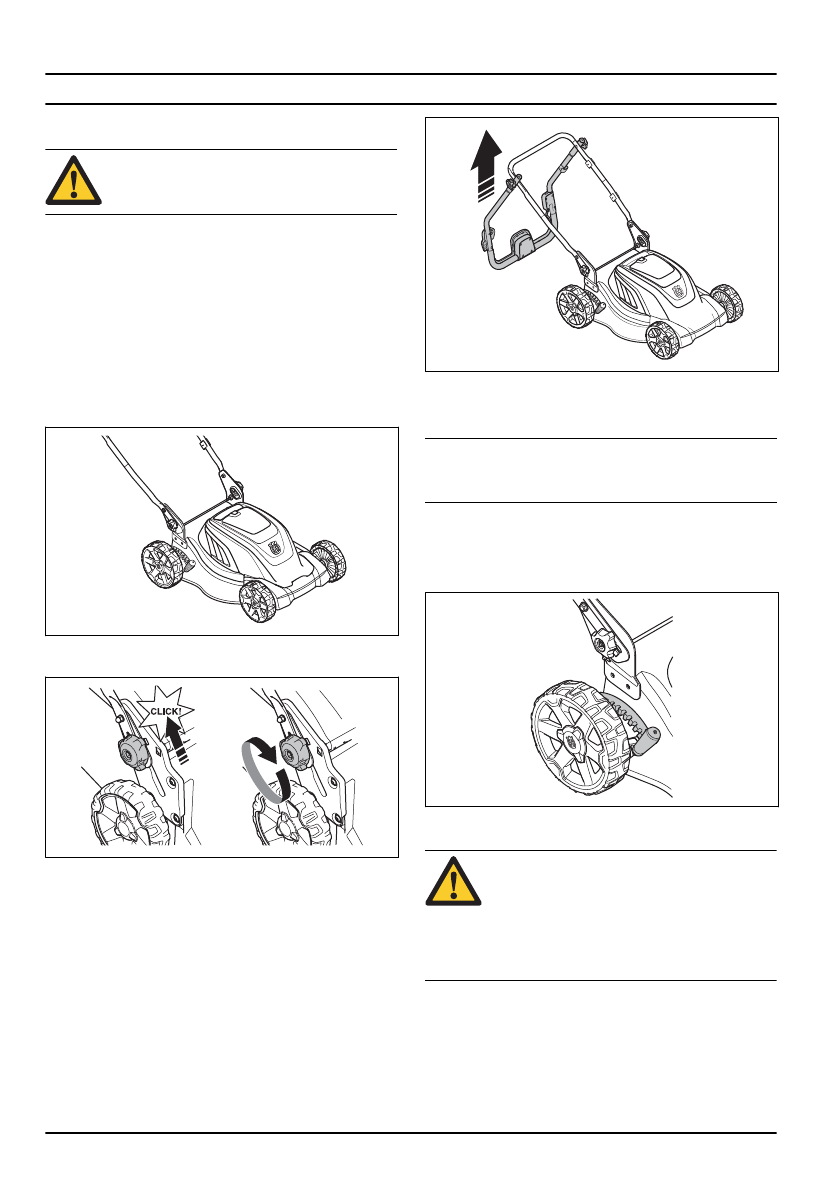 CLICK!