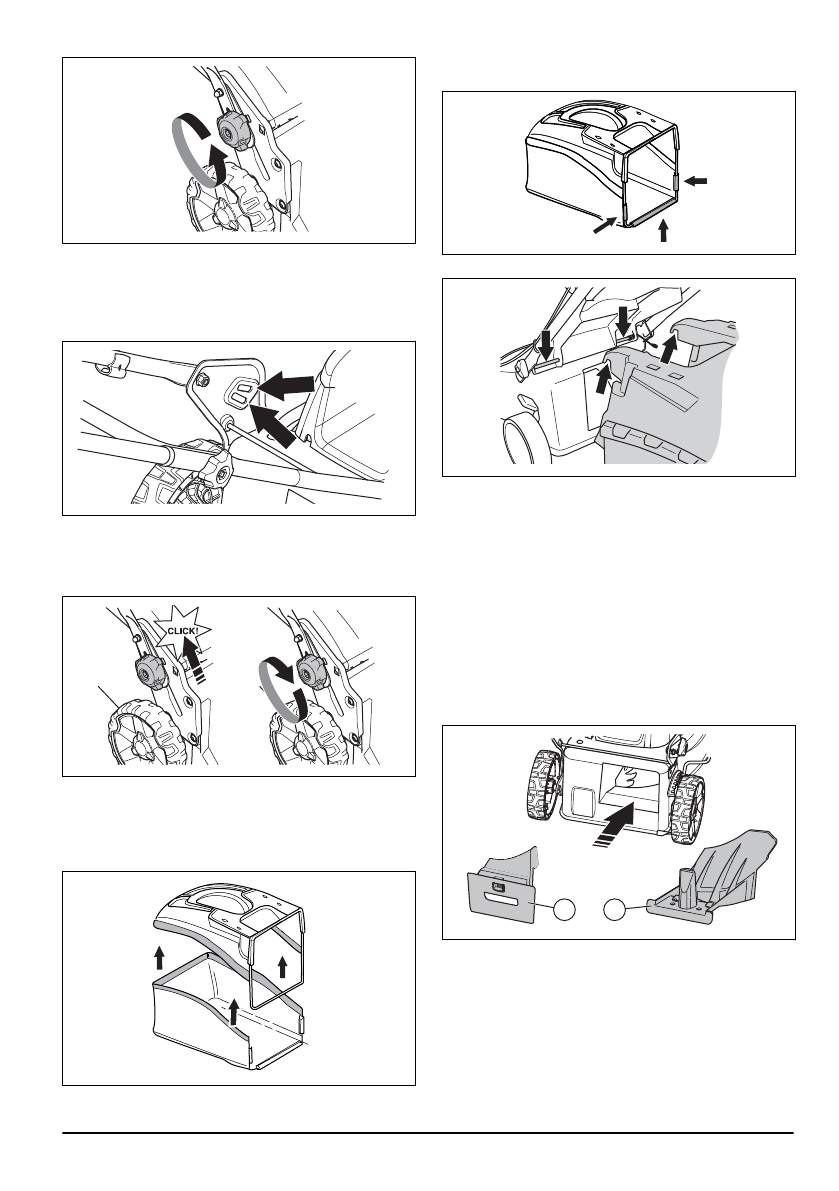 CLICK!