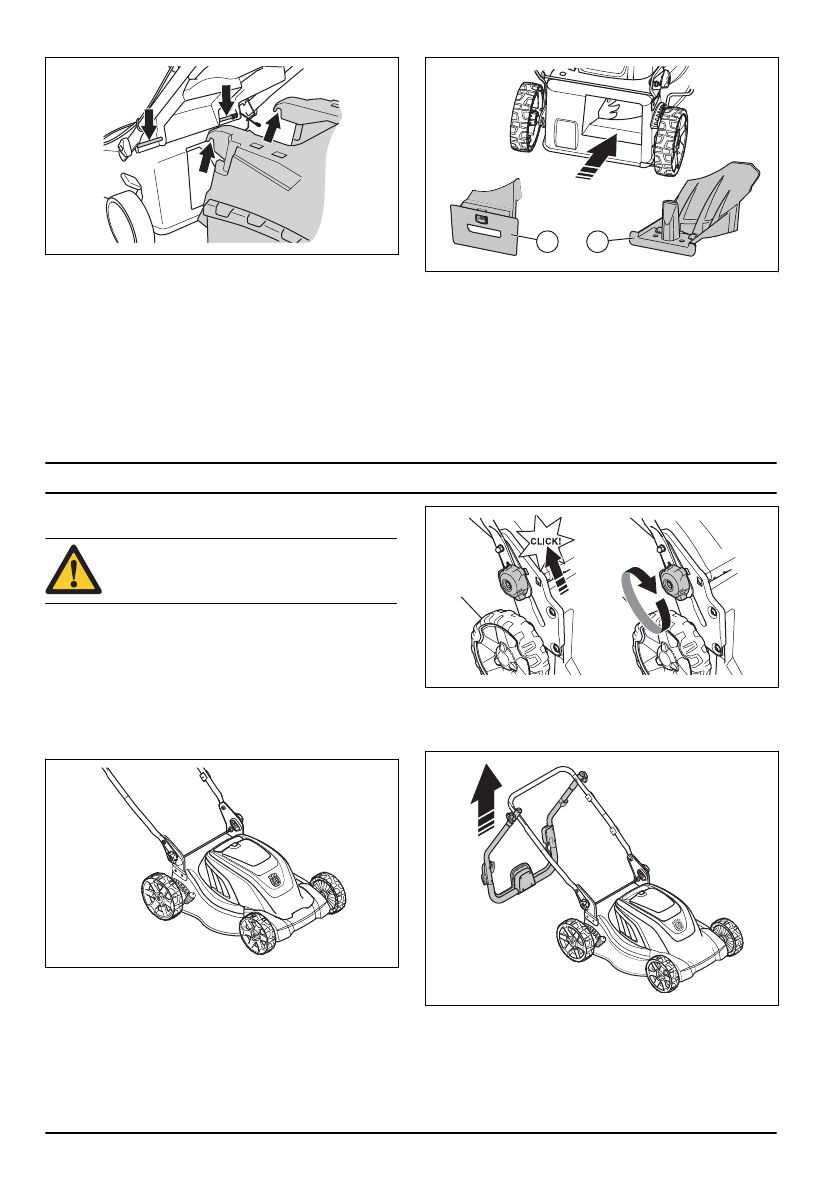 CLICK!