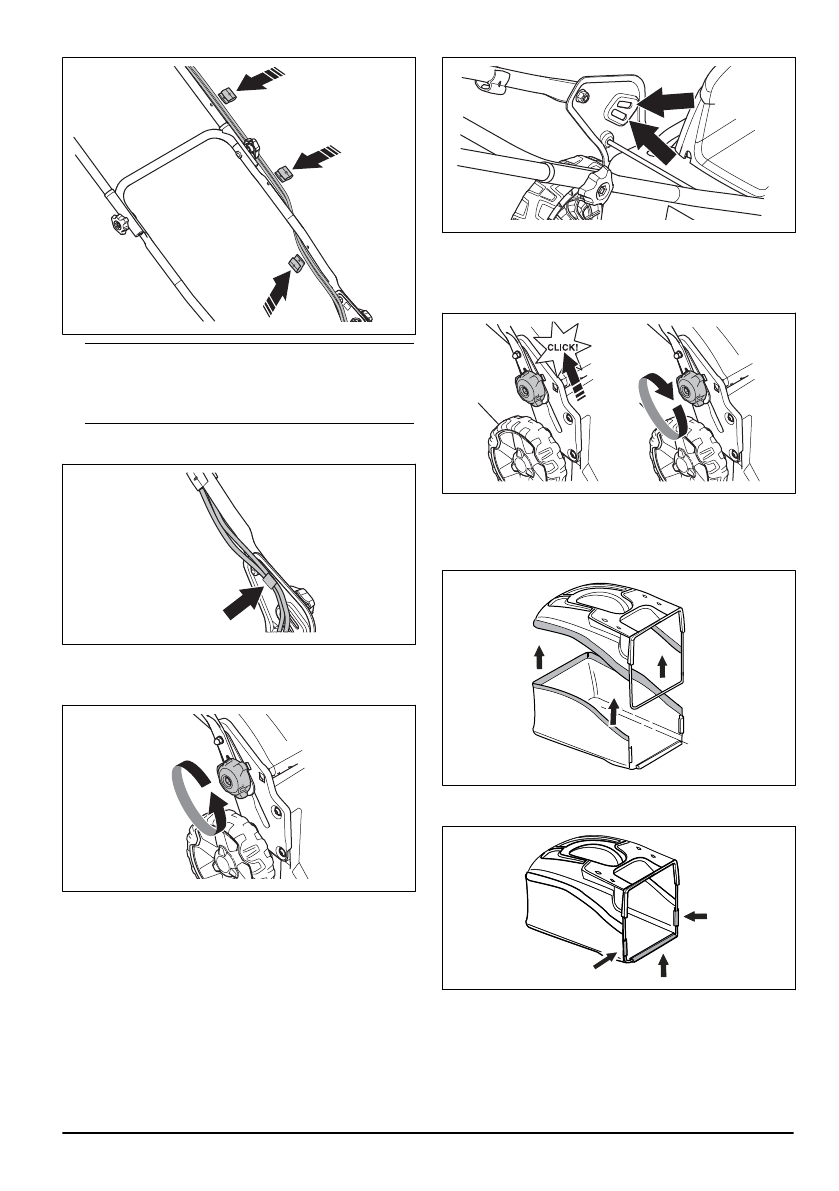 CLICK!