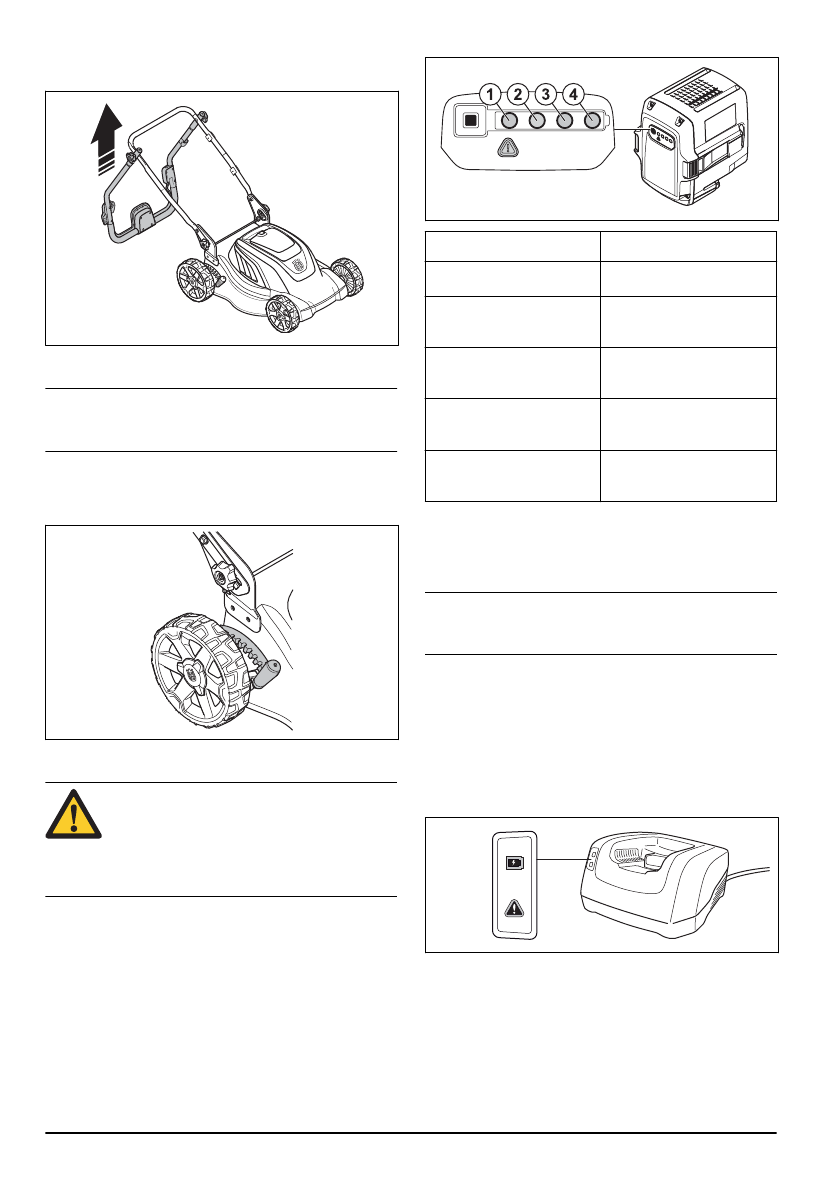 1 2 3 4