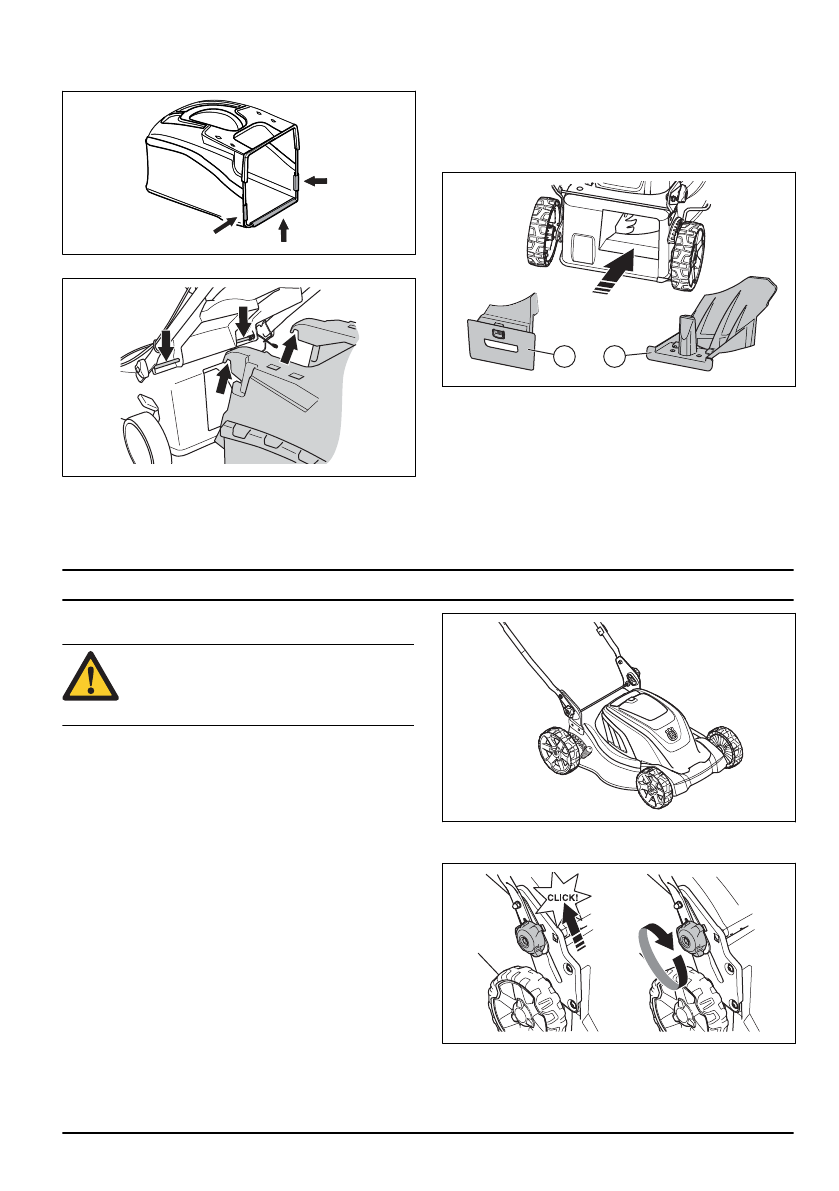 CLICK!