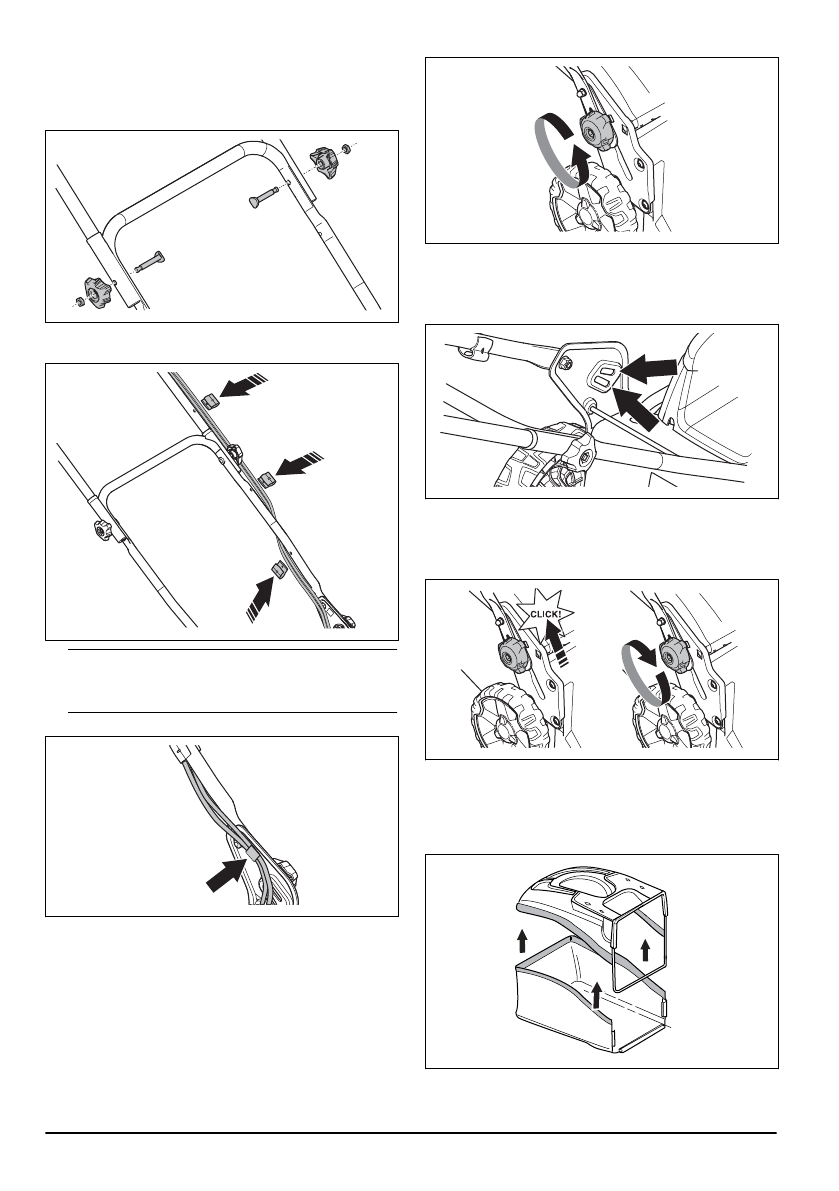 CLICK!