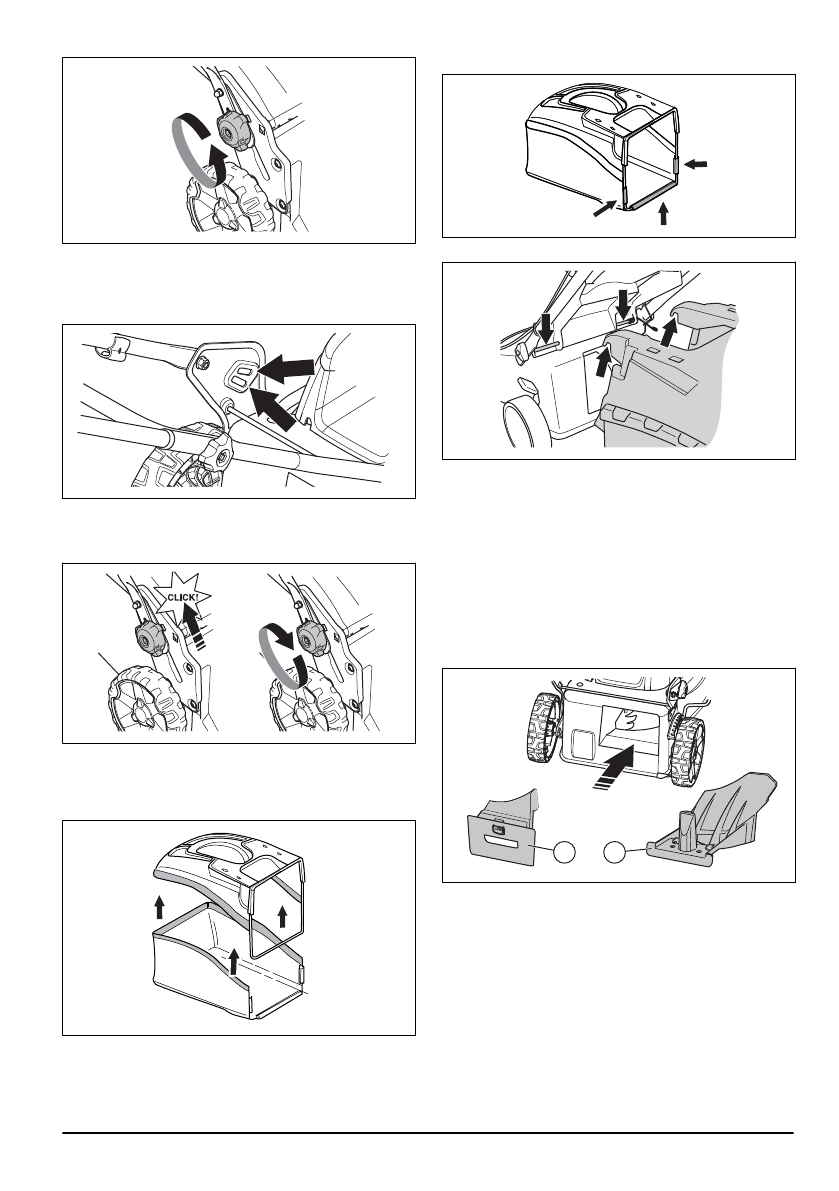 CLICK!