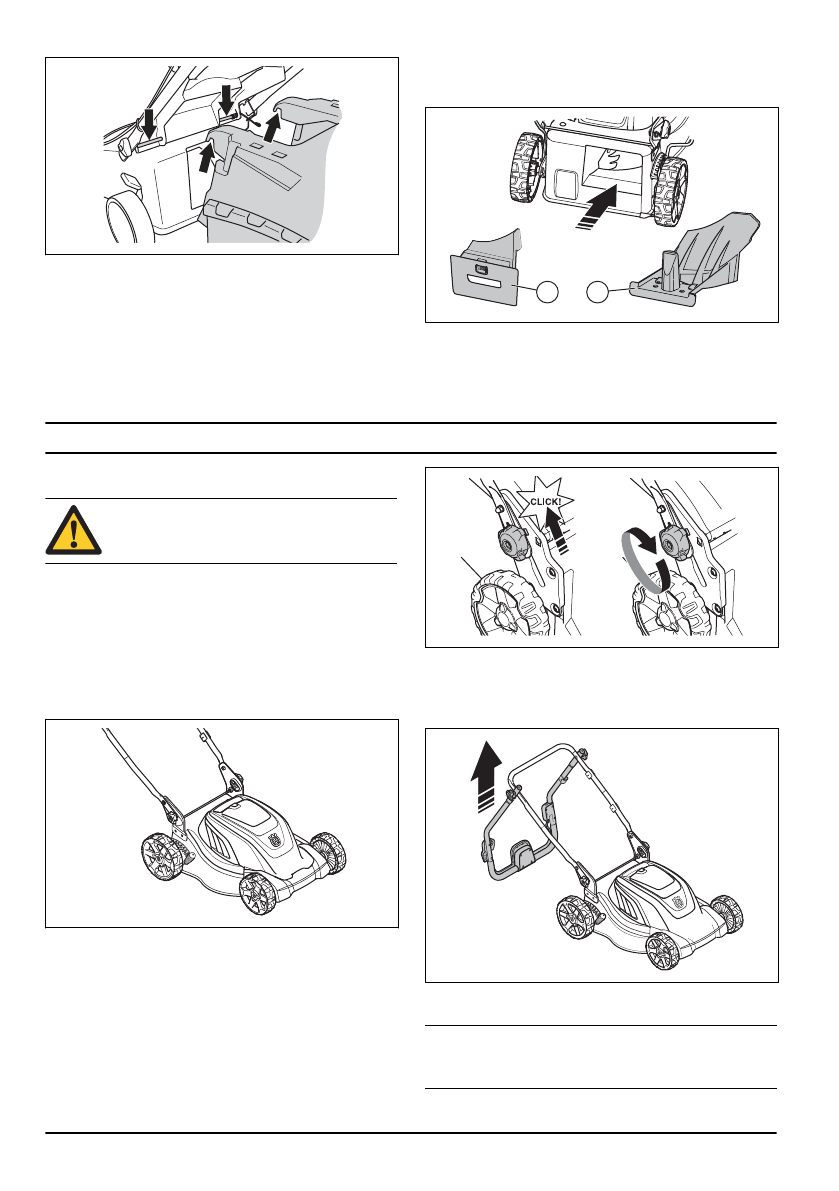 CLICK!