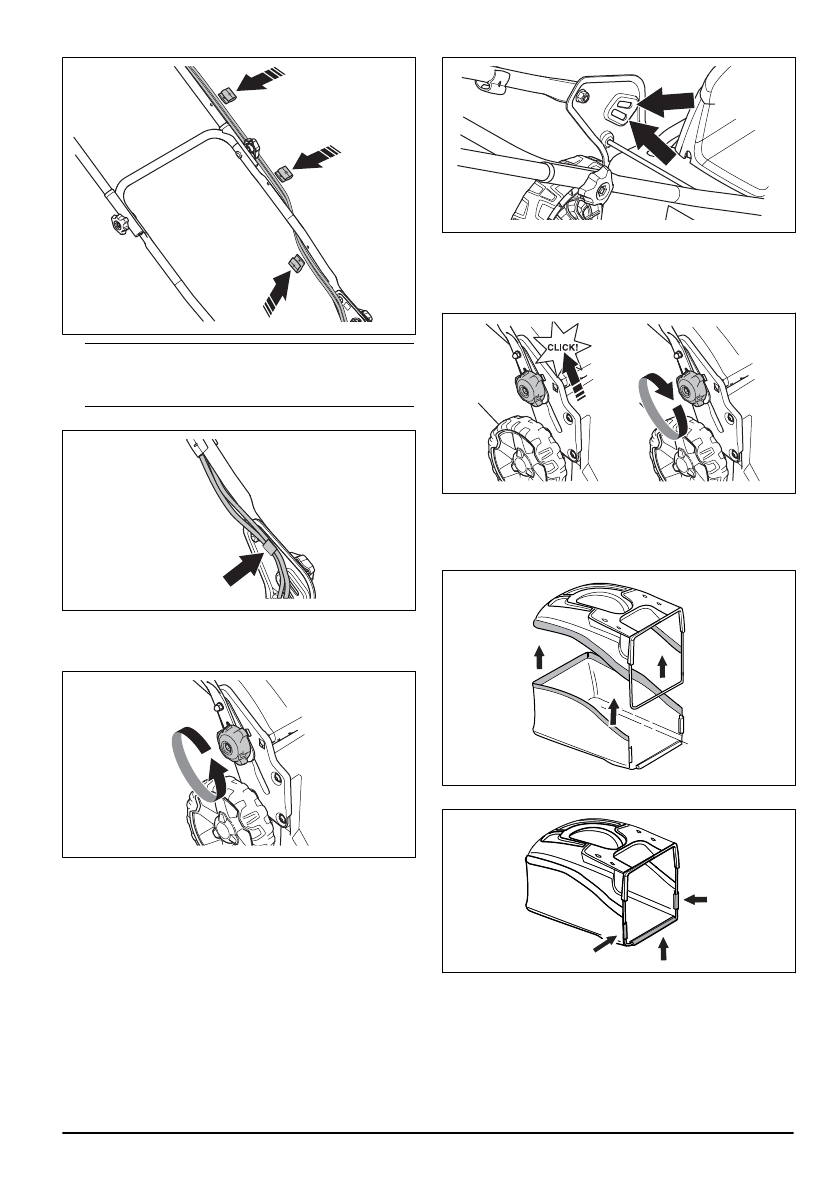 CLICK!