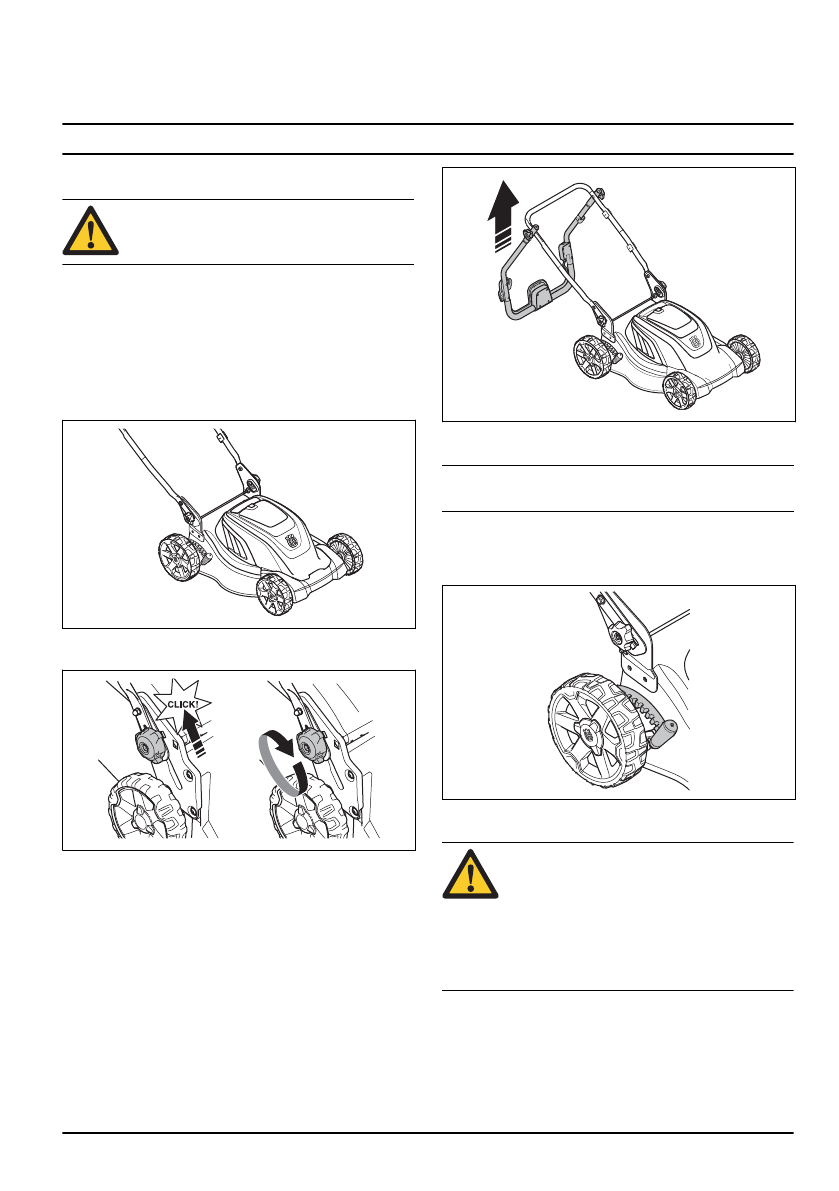 CLICK!