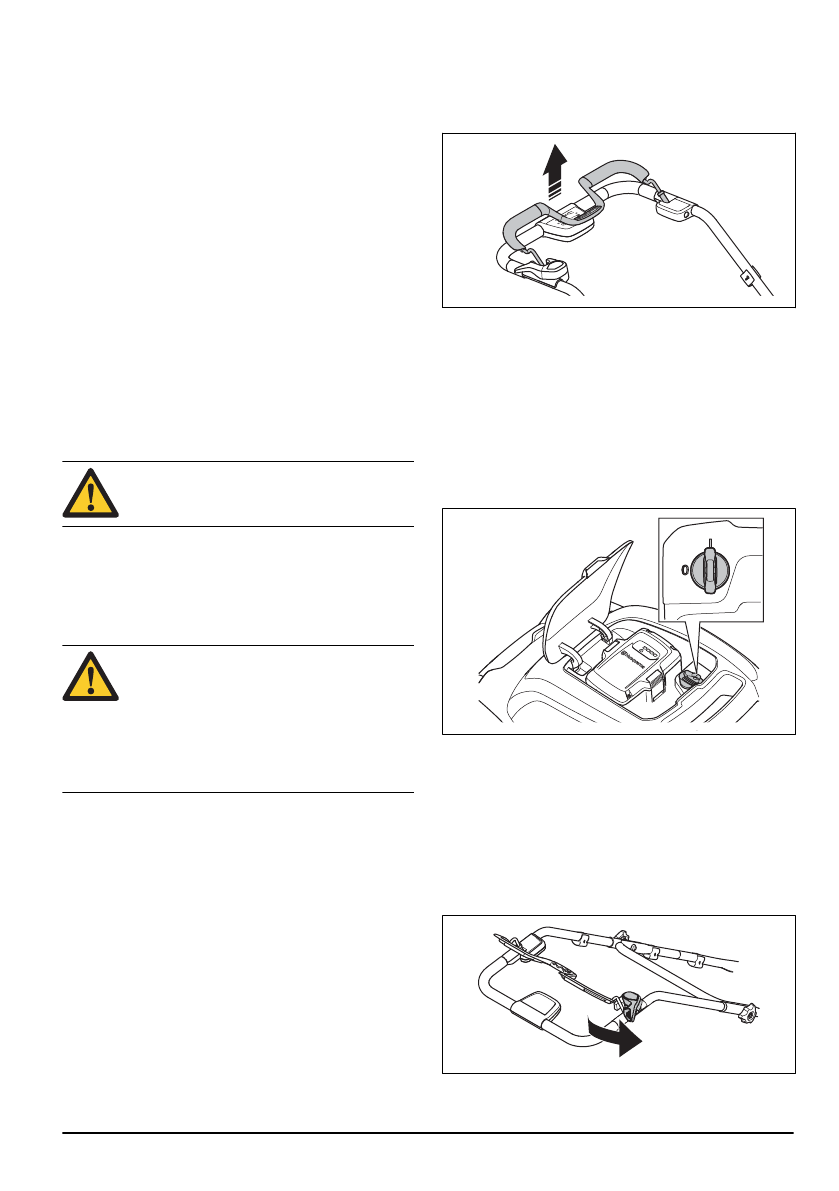 0