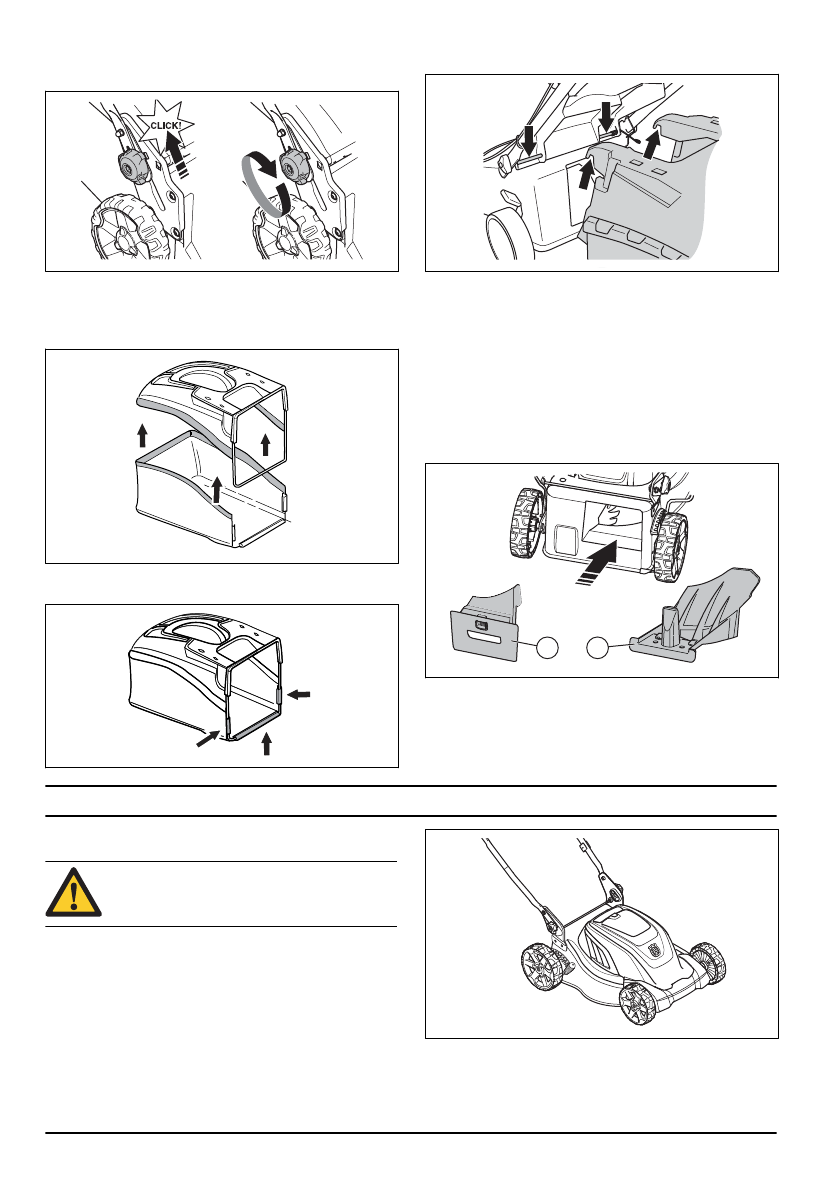 CLICK!