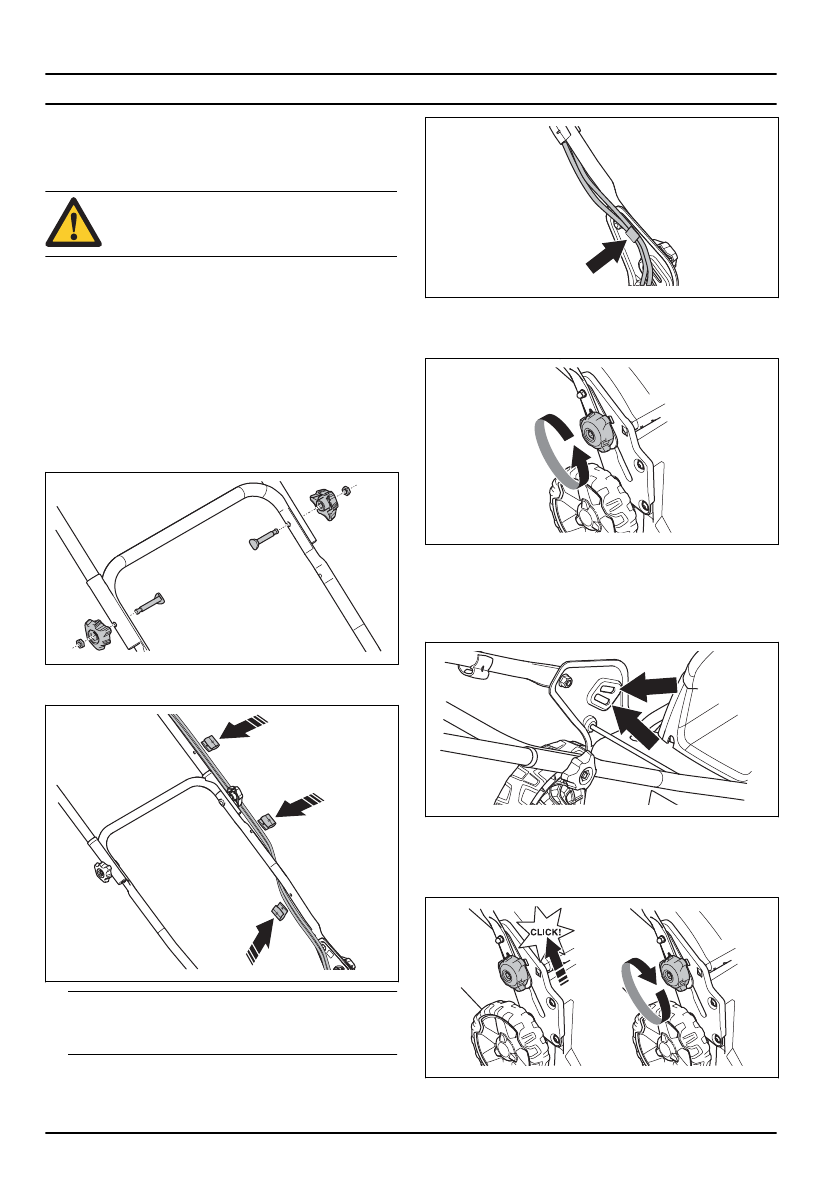 CLICK!