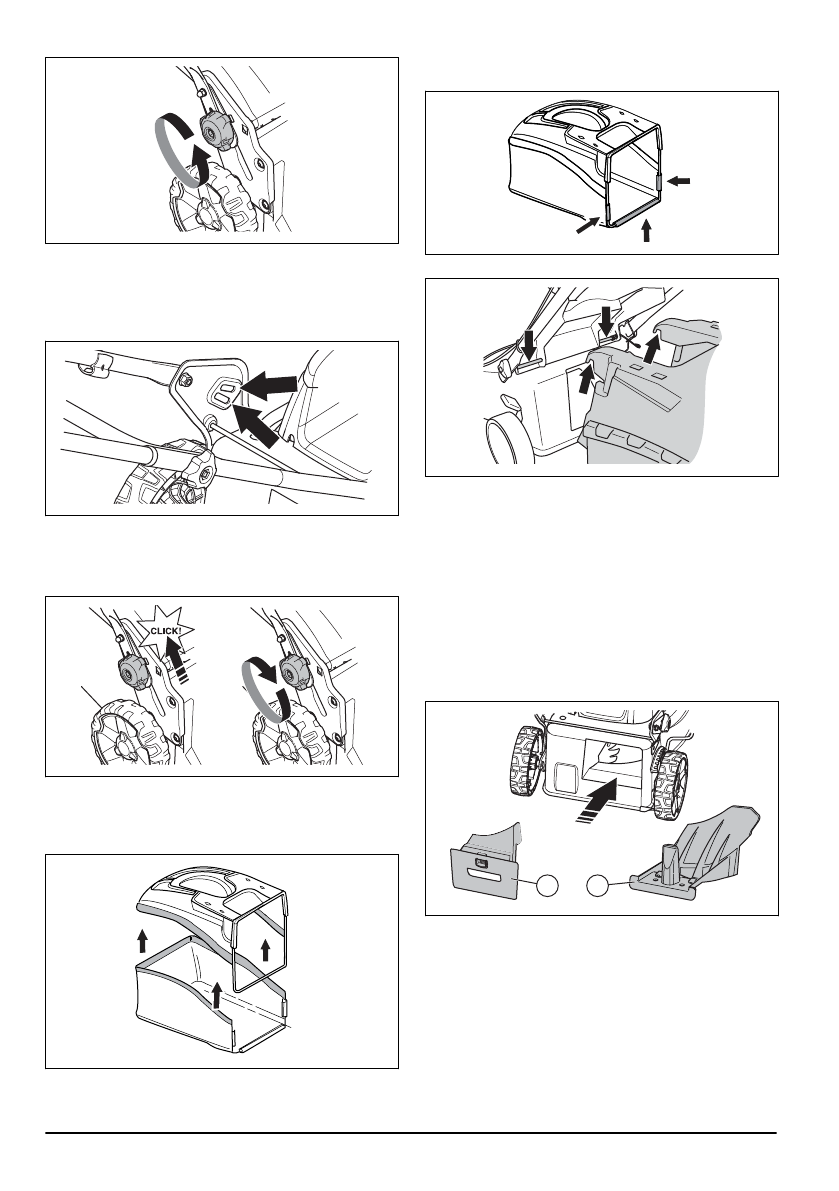 CLICK!