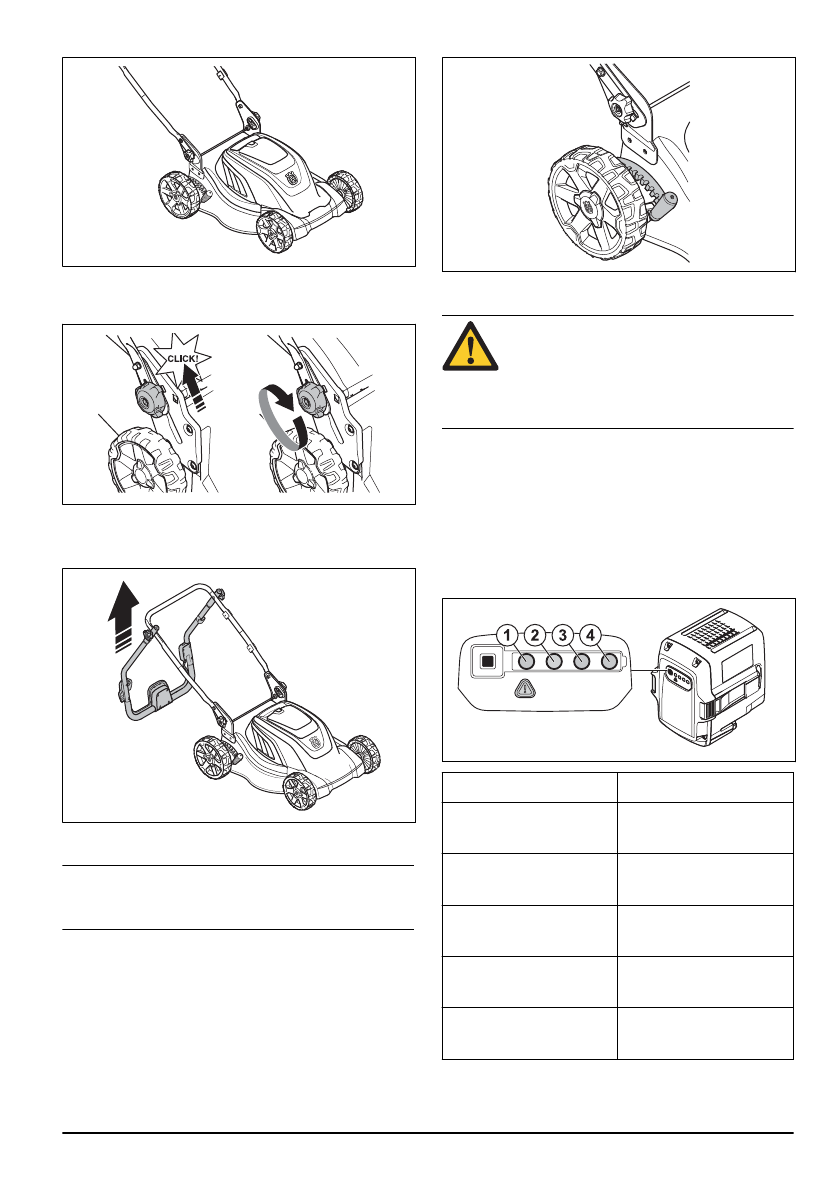 CLICK!

1 2 3 4