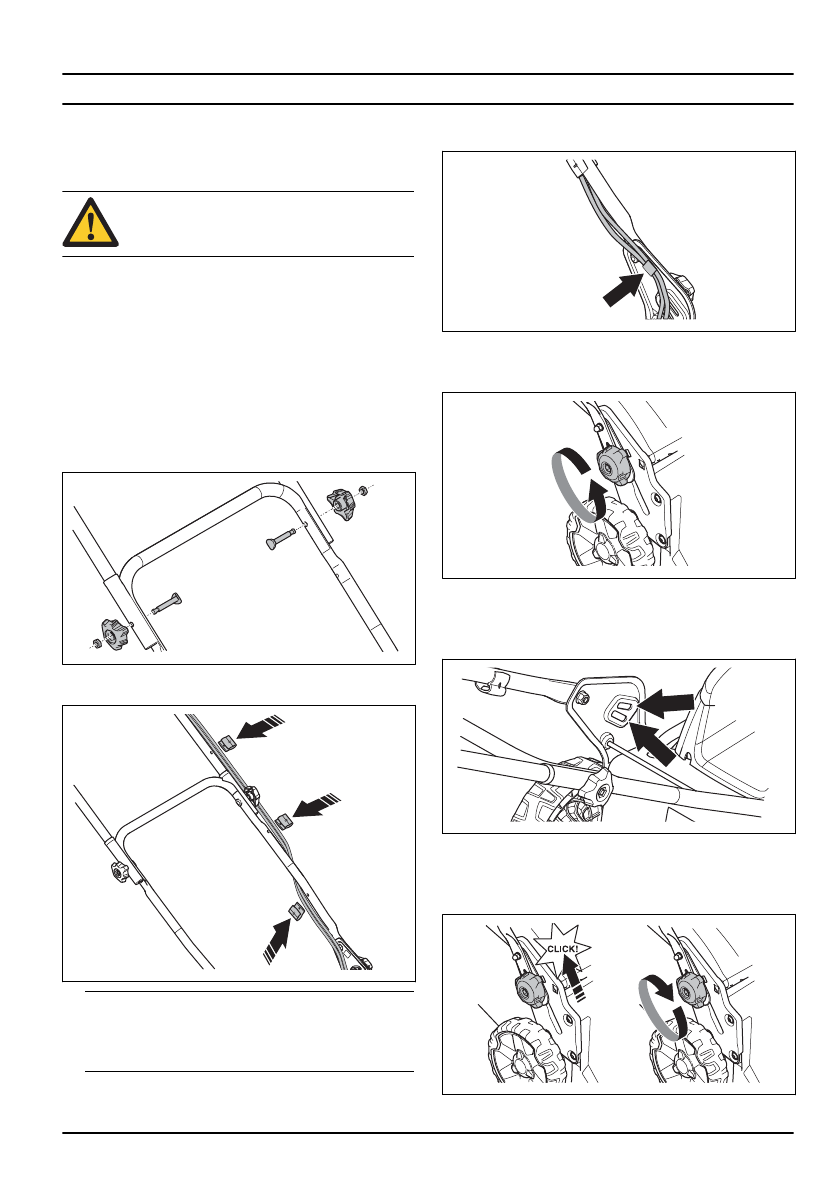 CLICK!