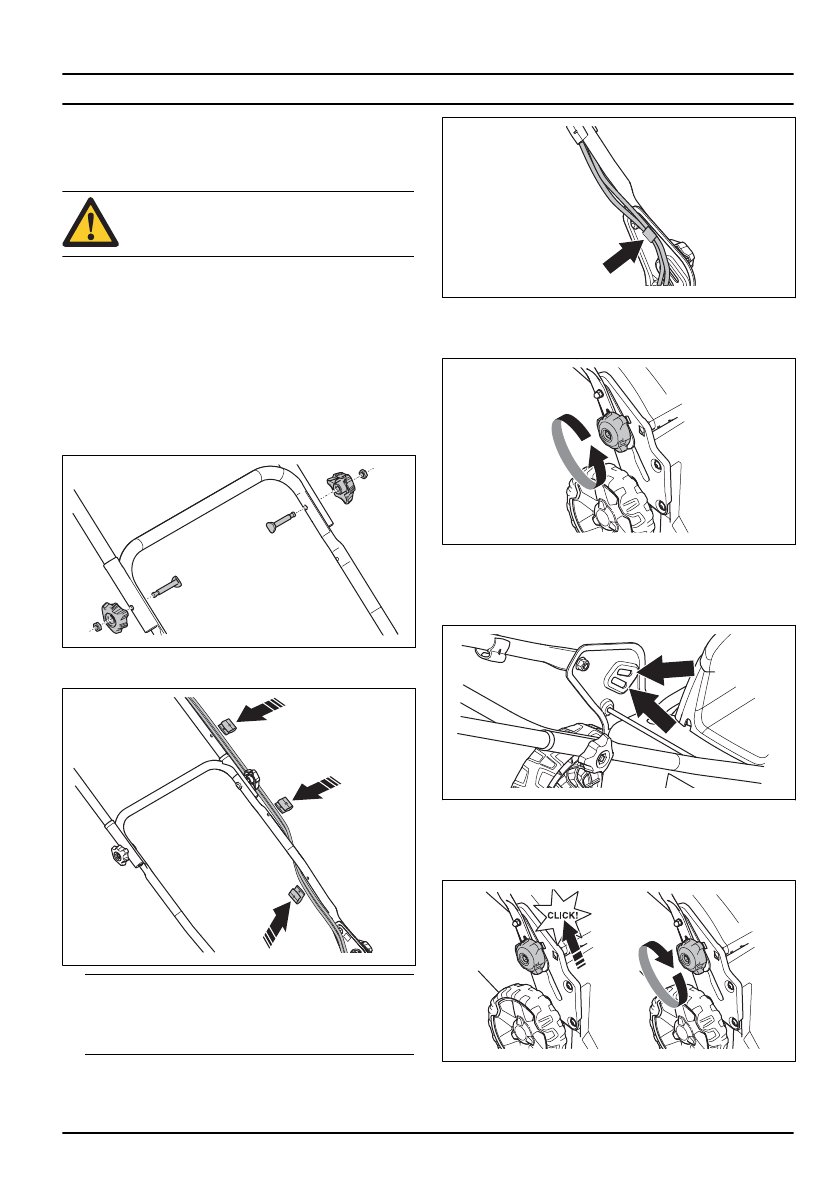 CLICK!