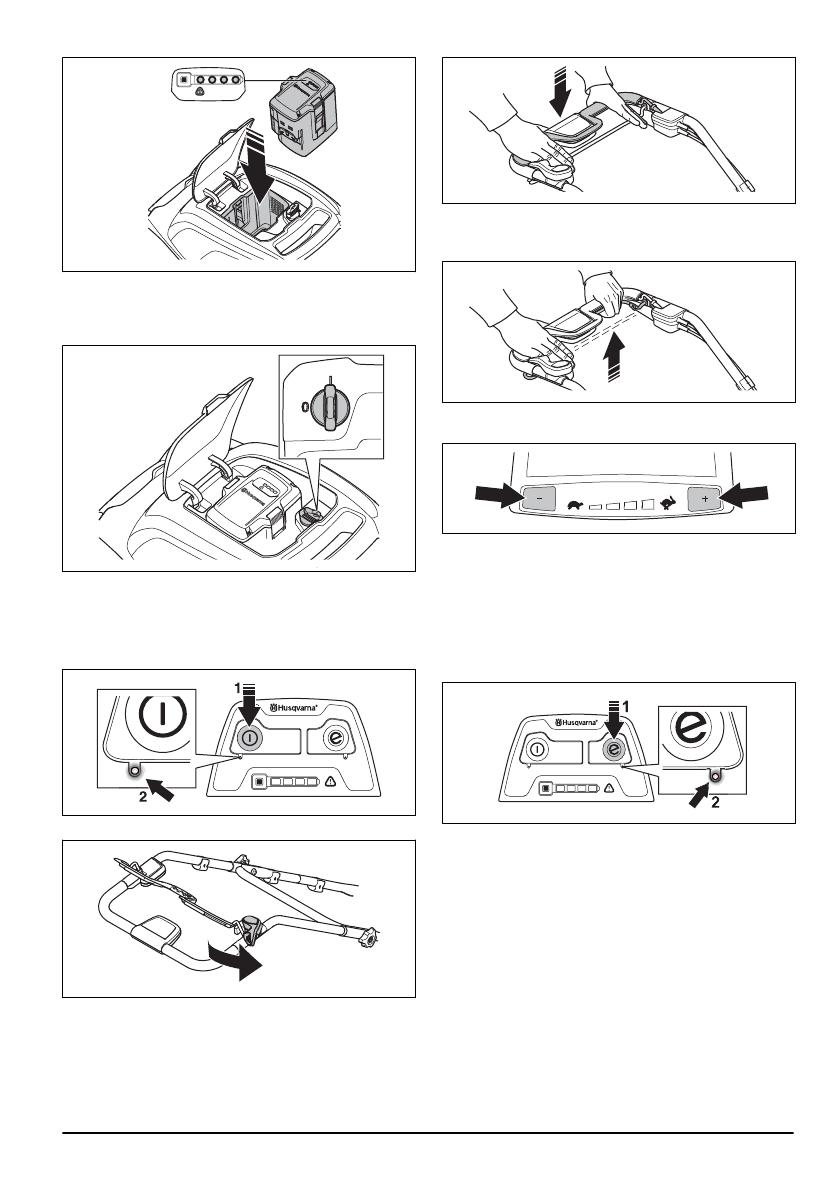 0

1
Husqvarna
2

−
+

Husqvarna
1
2