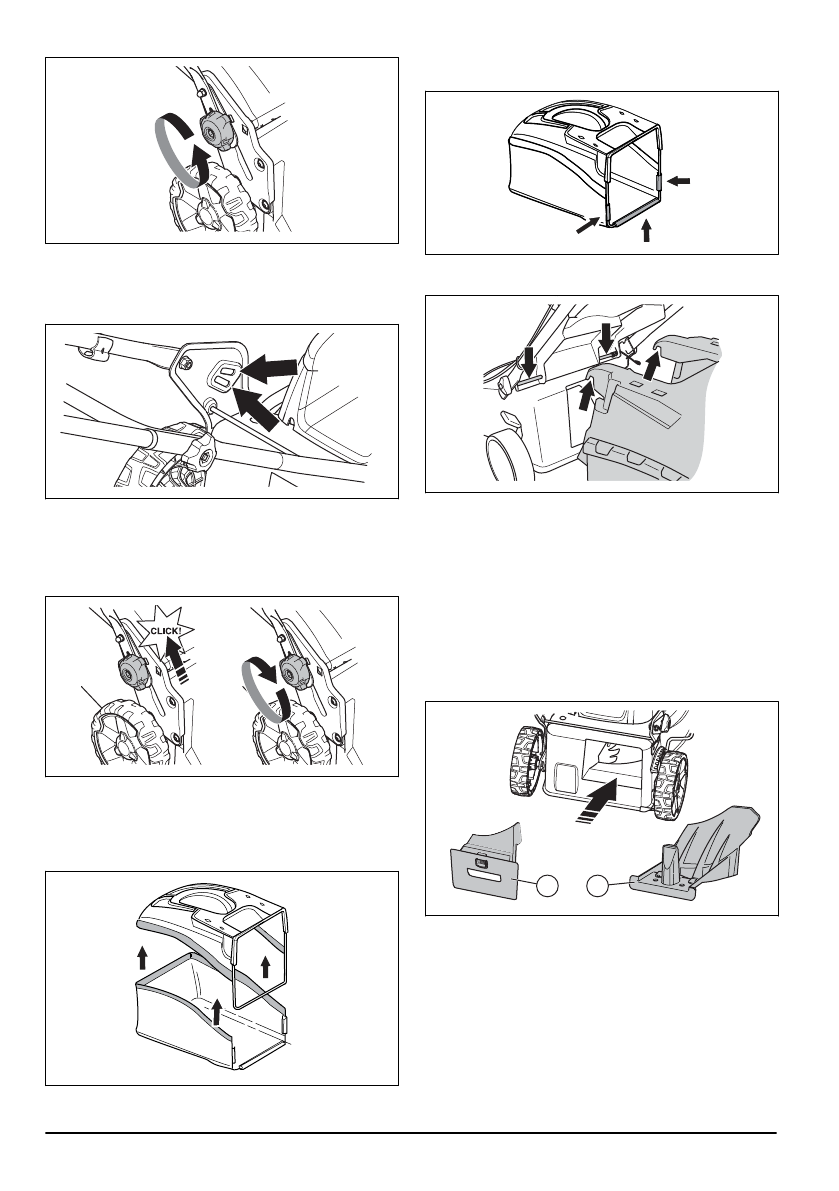 CLICK!