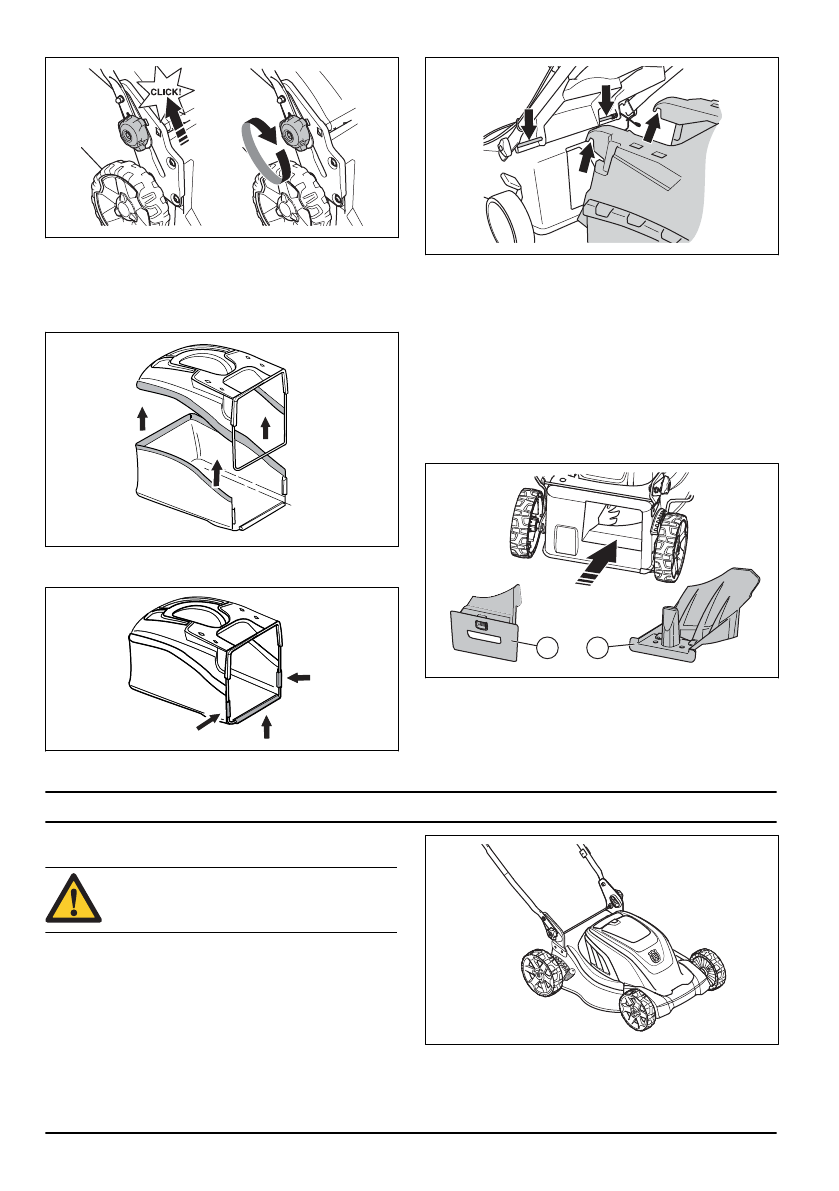 CLICK!