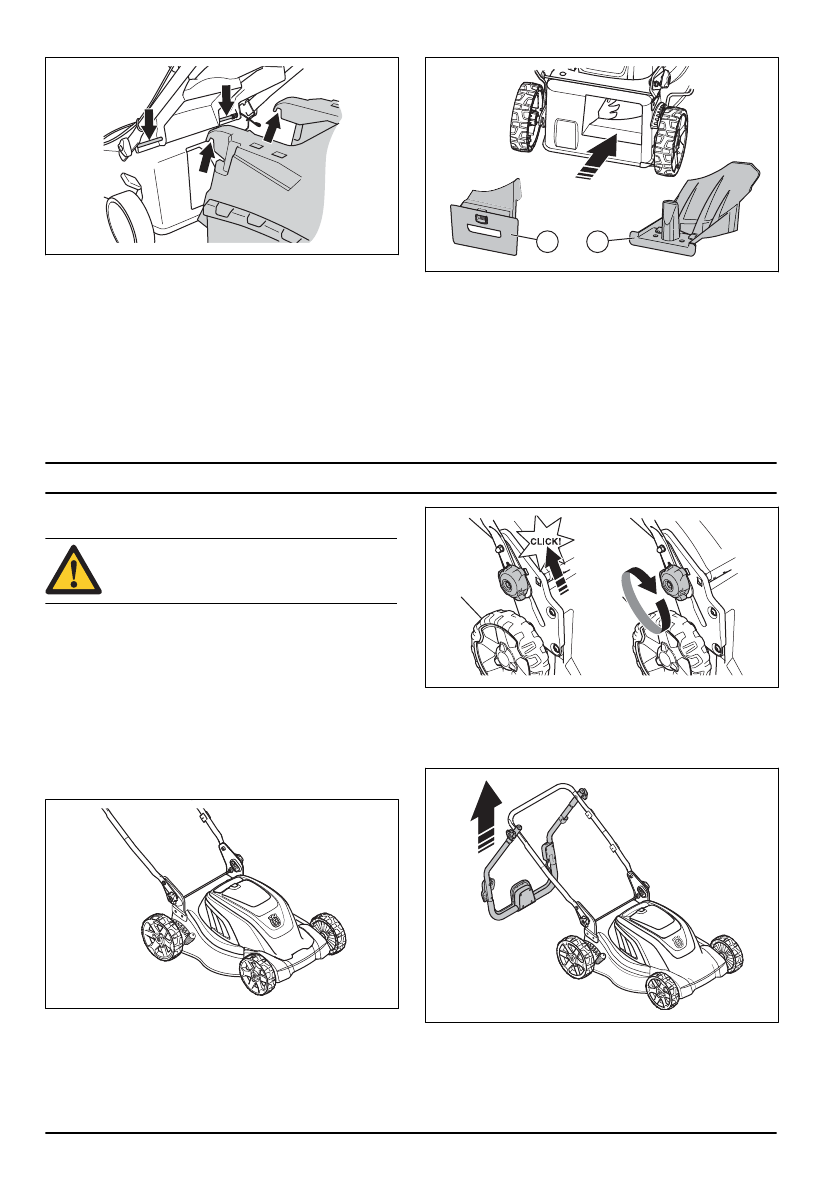 CLICK!