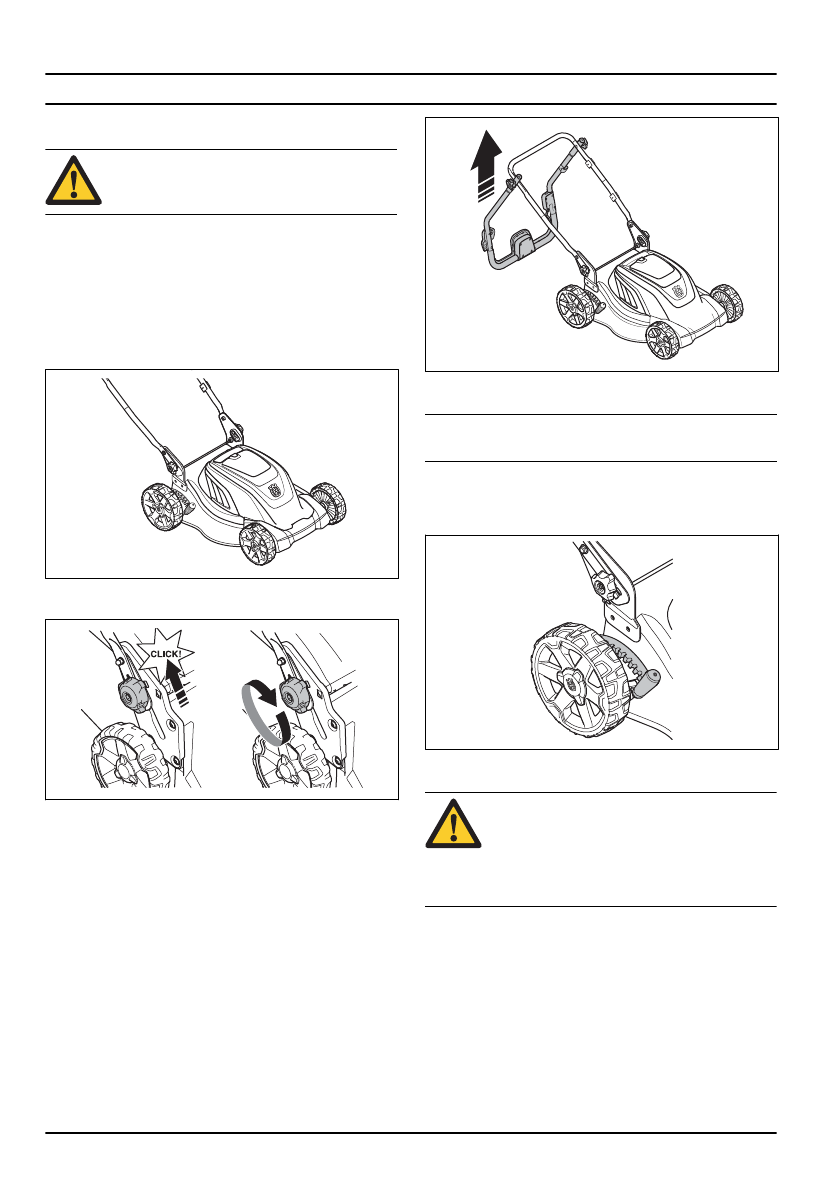 CLICK!