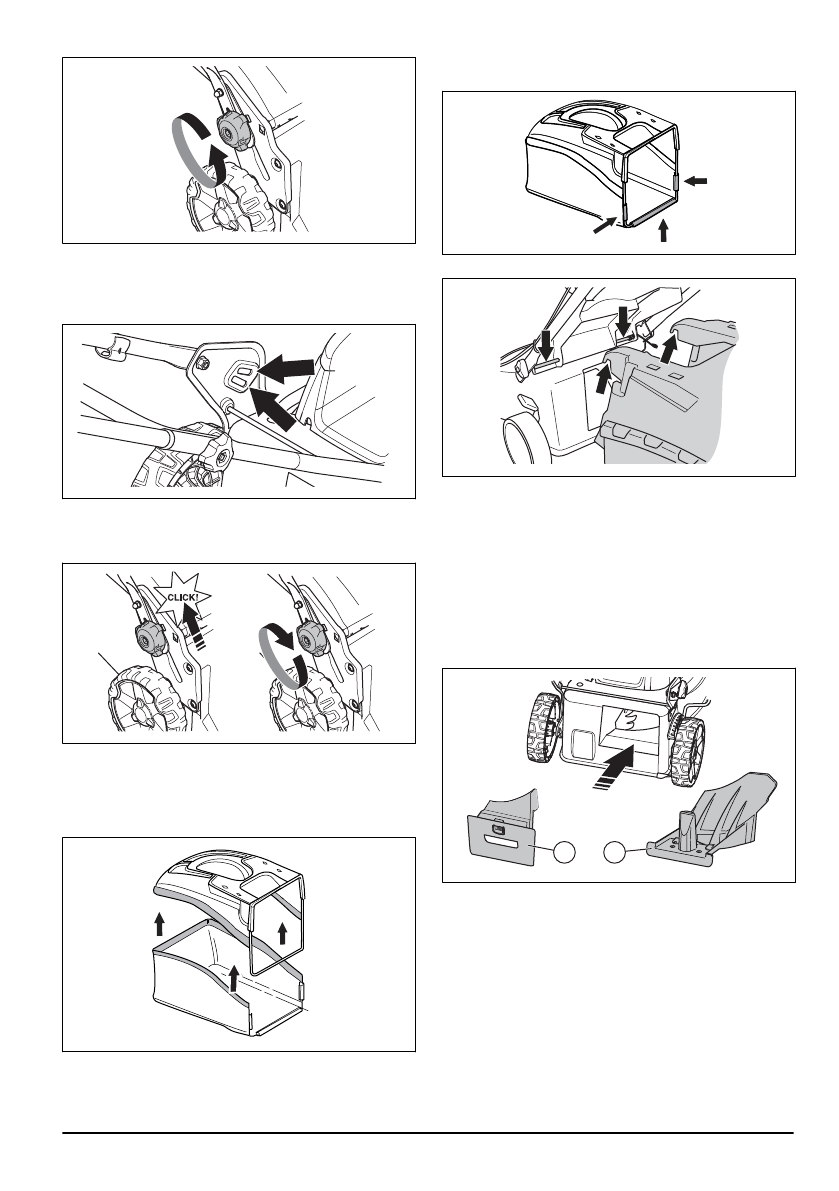 CLICK!