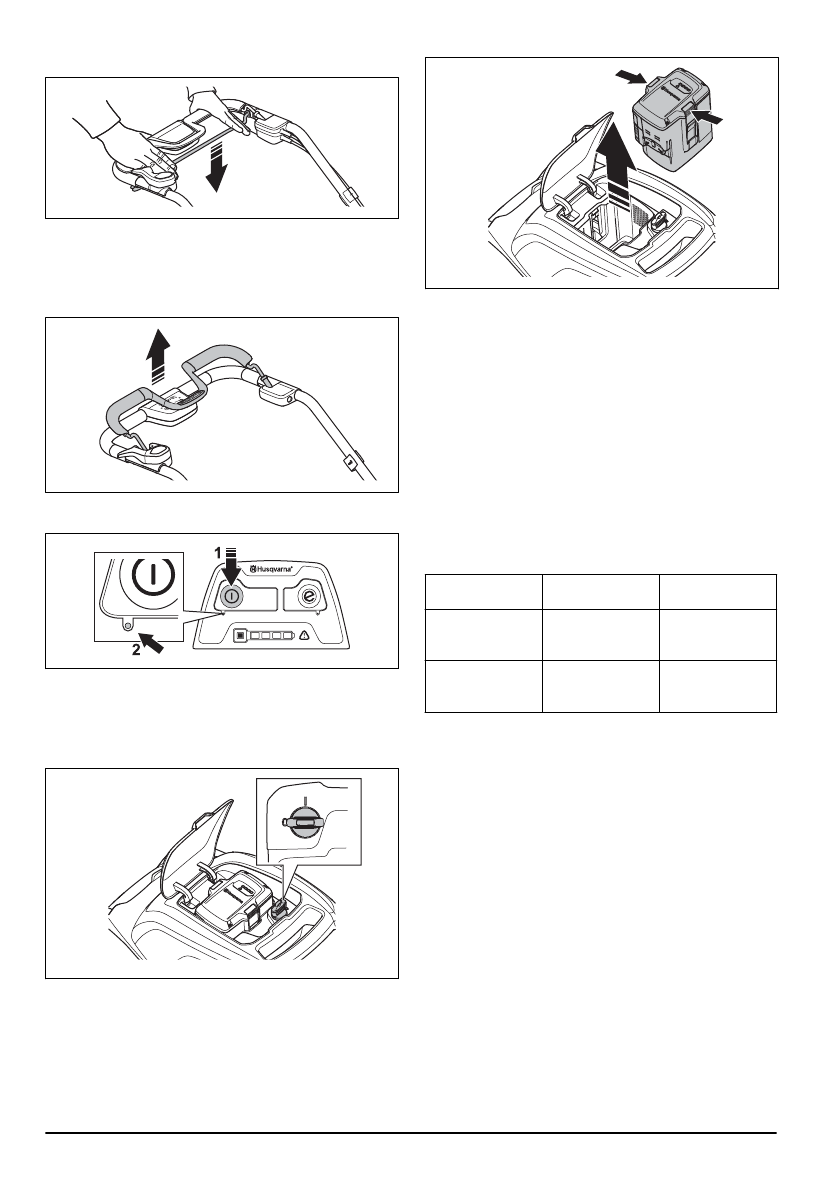 1

Husqvarna

2