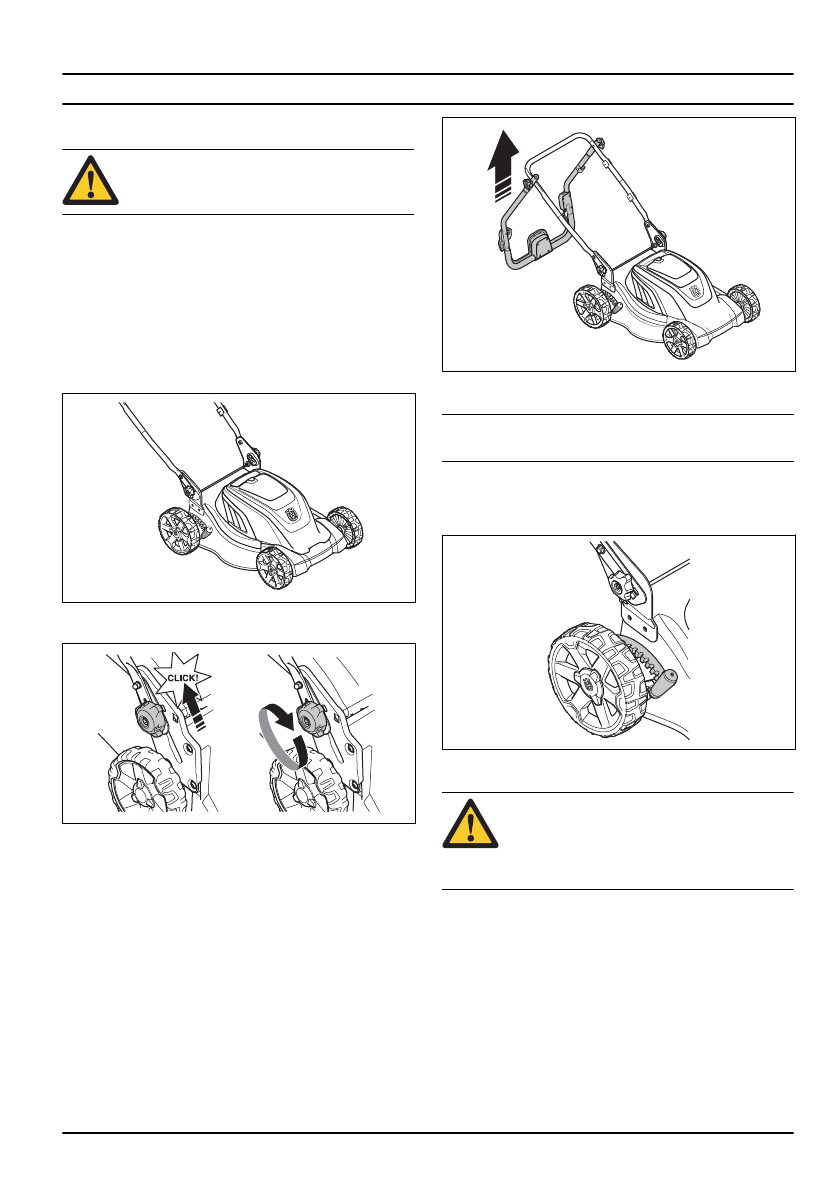 CLICK!